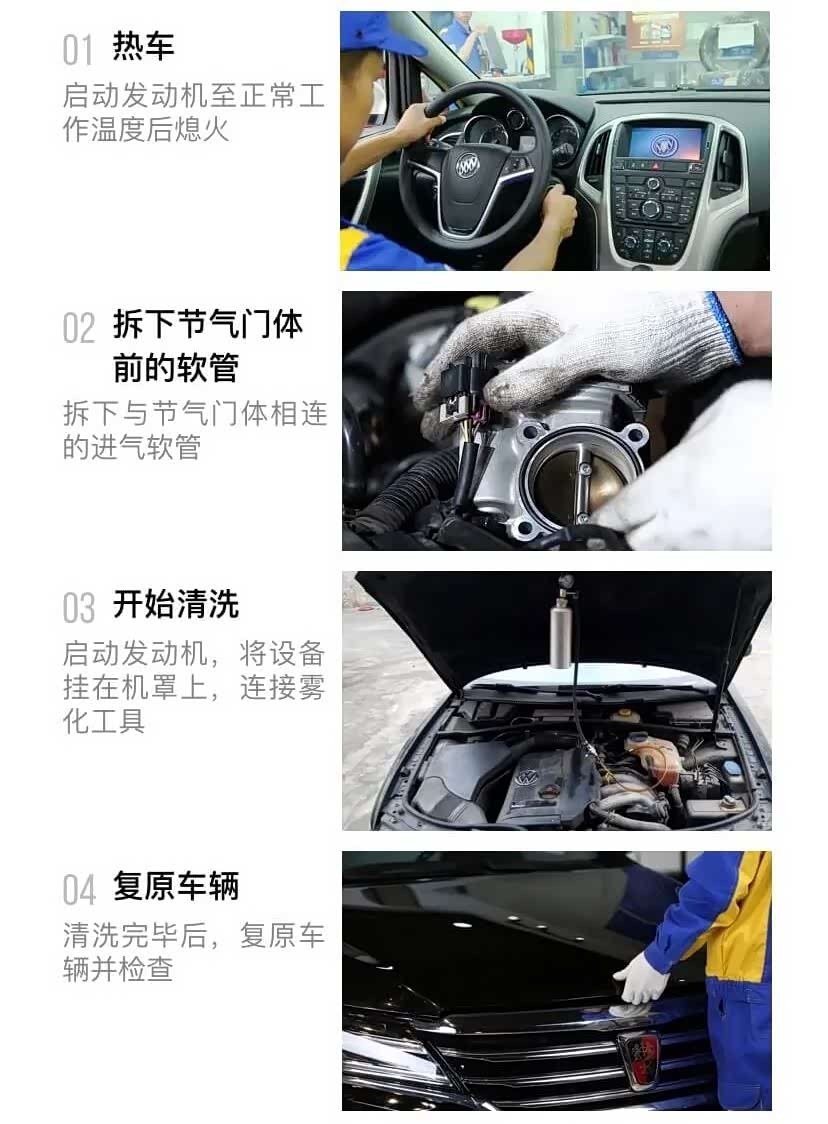 01 热车

启动发动机至正常工作温度后熄火

02 拆下节气门体前的软管

拆下与节气门体相连的进气软管

03 开始清洗

启动发动机，将设备挂在机罩上，连接雾化工具

04 复原车辆

清洗完毕后，复原车辆并检查