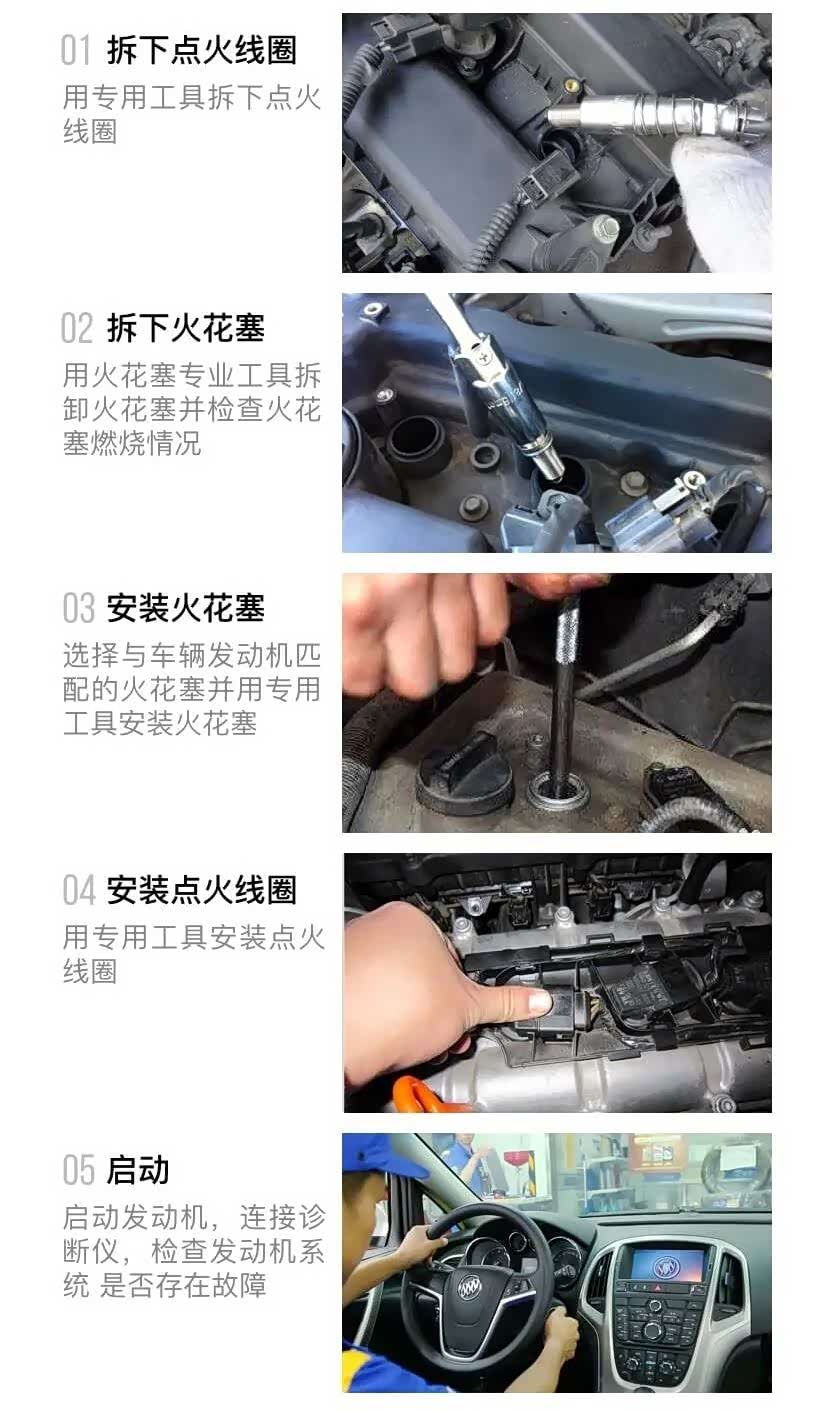 01 拆下点火线圈
用专用工具拆下点火线圈

02 拆下火花塞
用火花塞专业工具拆卸火花塞并检查火花塞燃烧情况

03 安装火花塞
选择与车辆发动机匹配的火花塞并用专用工具安装火花塞

04 安装点火线圈
用专用工具安装点火线圈

05 启动
启动发动机，连接诊断仪，检查发动机系统 是否存在故障