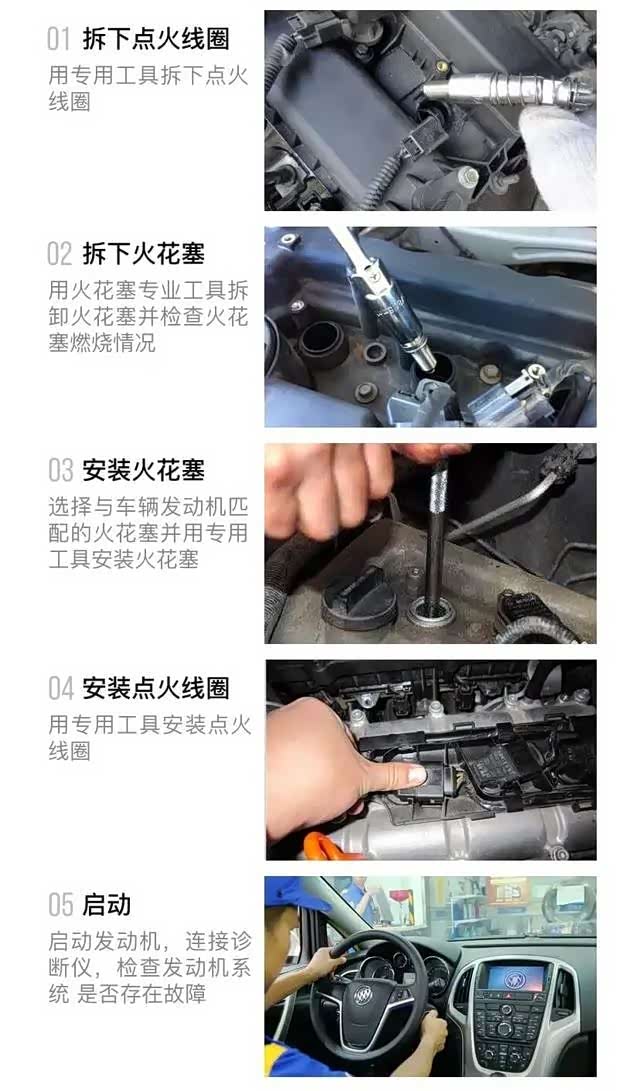 01 拆下点火线圈

用专用工具拆下点火线圈

02 拆下火花塞

用火花塞专业工具拆卸火花塞并检查火花塞燃烧情况

03 安装火花塞

选择与车辆发动机匹配的火花塞并用专用工具安装火花塞

04 安装点火线圈

用专用工具安装点火线圈

05 启动

启动发动机，连接诊断仪，检查发动机系统 是否存在故障