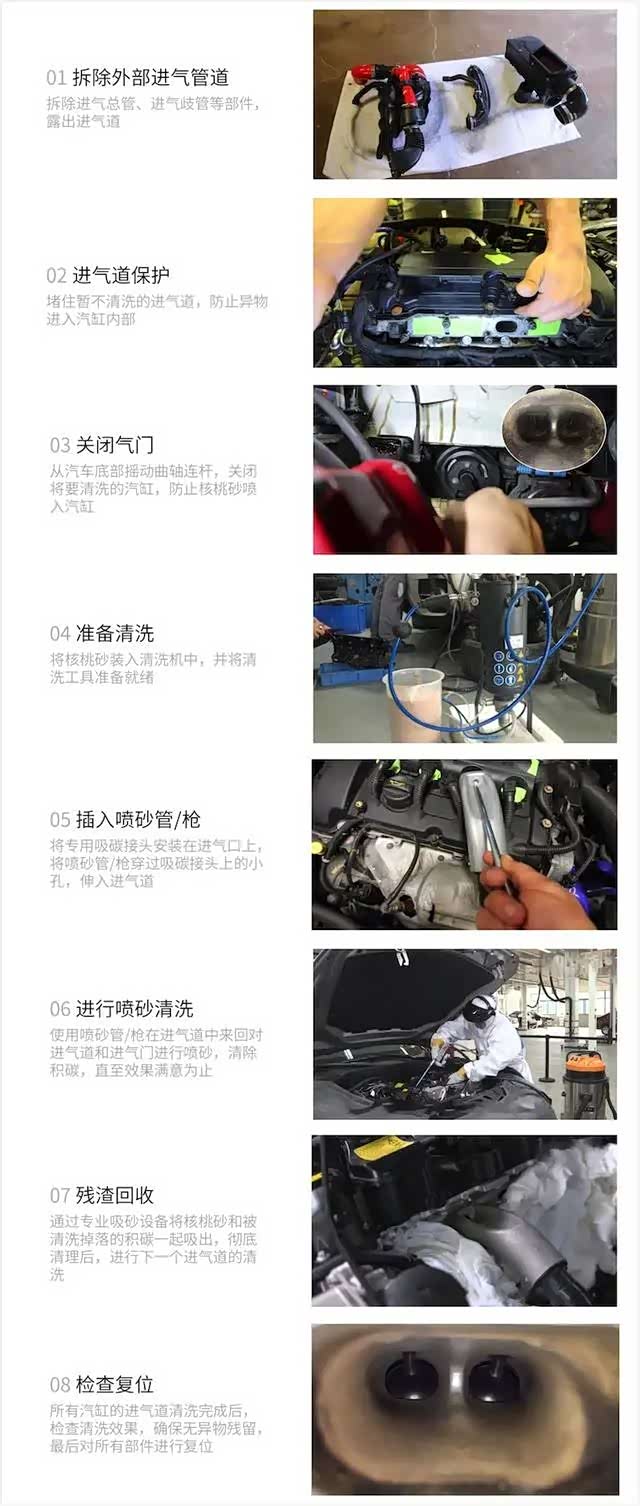 01 拆除外部进气管道
拆除进气总管、进气歧管等部件，露出进气道

02 进气道保护
堵住暂不清洗的进气道，防止异物进入汽缸内部

03 关闭气门
从汽车底部摇动曲轴连杆，关闭将要清洗的汽缸，防止核桃砂喷入汽缸

04 准备清洗
将核桃砂装入清洗机中，并将清洗工具准备就绪

05 插入喷砂管/枪
将专用吸碳接头安装在进气口上，将喷砂管/枪穿过吸碳接头上的小孔，伸入进气道

06 进行喷砂清洗
使用喷砂管/枪在进气道中来回对进气道和进气门进行喷砂，清除积碳，直至效果满意为止

07 残渣回收
通过专业吸砂设备将核桃砂和被清洗掉落的积碳一起吸出，彻底清理后，进行下一个进气道的清洗

08 检查复位
所有汽缸的进气道清洗完成后，检查清洗效果，确保无异物残留，最后对所有部件进行复位