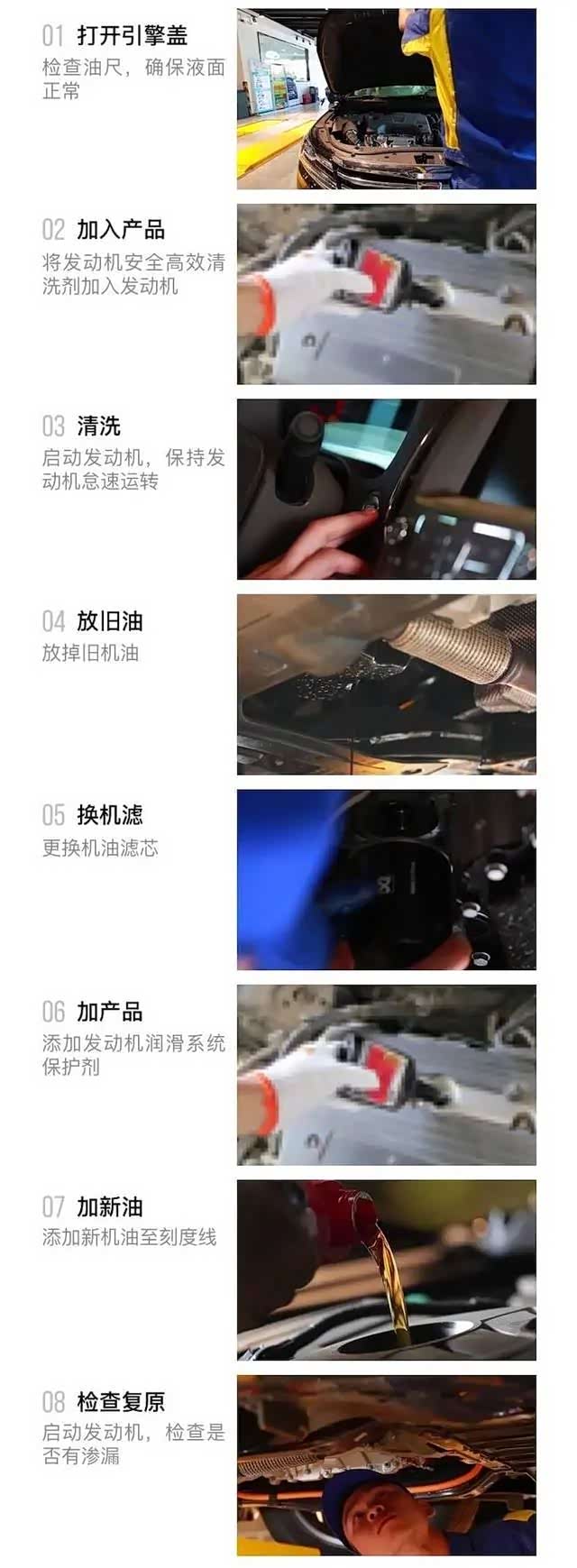 01 打开引擎盖
检查油尺，确保液面正常

02 加入产品
将发动机安全高效清洗剂加入发动机

03 清洗
启动发动机，保持发动机怠速运转

04 放旧油
放掉旧机油

05 换机滤
更换机油滤芯

06 加产品
添加发动机润滑系统保护剂

07 加新油
添加新机油至刻度线

08 检查复原
启动发动机，检查是否有渗漏