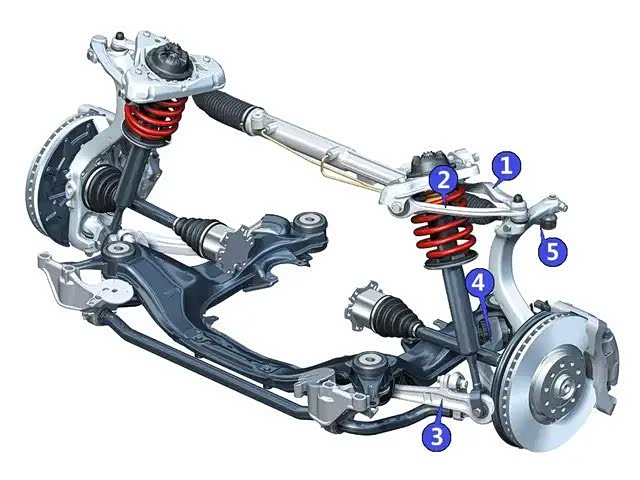 1
2
5
4
3