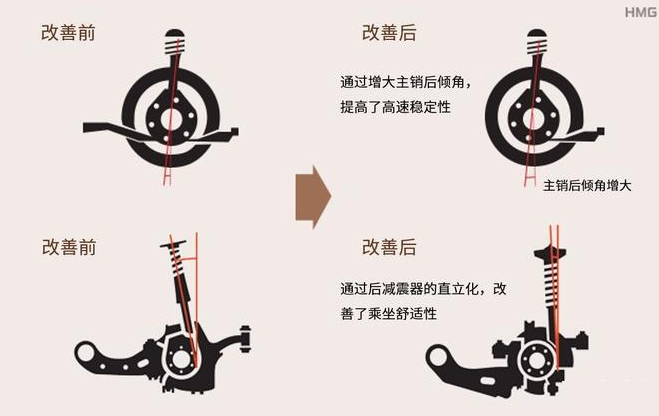 HMG

改善前

改善后

通过增大主销后倾角，提高了高速稳定性

主销后倾角增大

改善前

改善后

通过后减震器的直立化，改善了乘坐舒适性