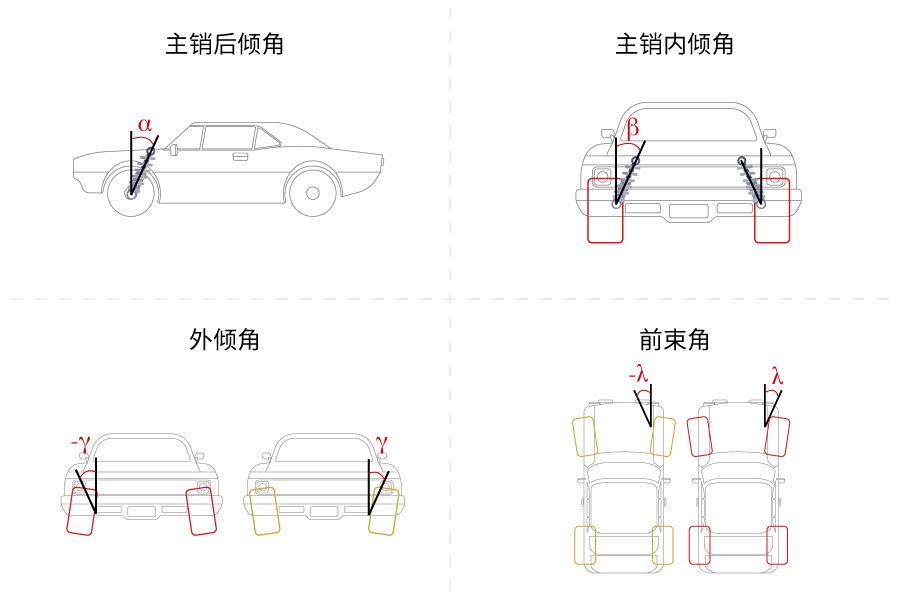 主销后倾角

α

主销内倾角

β

外倾角

-γ

γ

前束角

-λ

λ