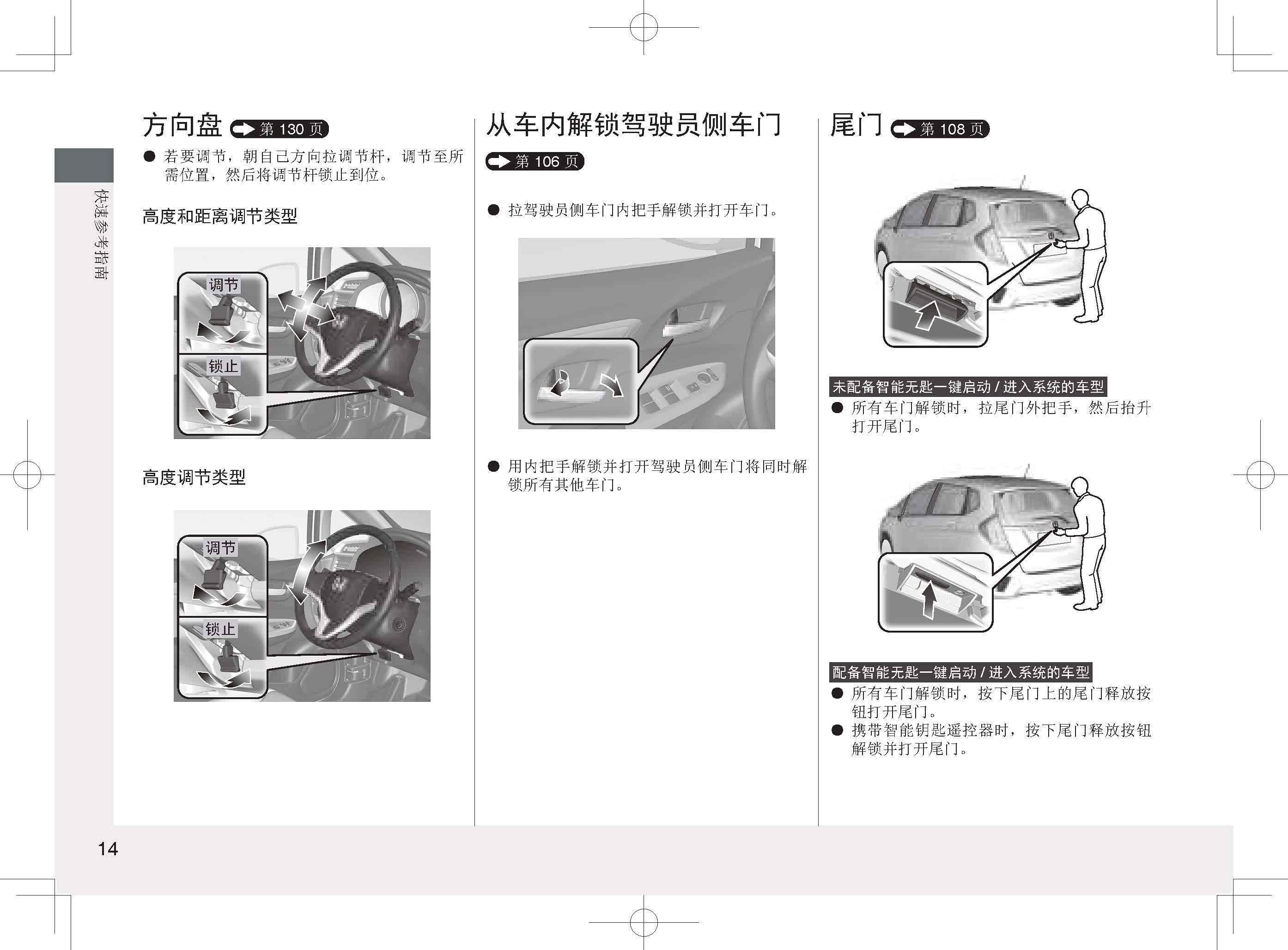 快速参考指南

方向盘 第 130 页

● 若要调节，朝自己方向拉调节杆，调节至所需位置，然后将调节杆锁止到位。

高度和距离调节类型

调节

锁止

高度调节类型

调节

锁止

从车内解锁驾驶员侧车门

第 106 页

● 拉驾驶员侧车门内把手解锁并打开车门。

● 用内把手解锁并打开驾驶员侧车门将同时解锁所有其他车门。

尾门 第 108 页

未配备智能无匙一键启动 / 进入系统的车型

● 所有车门解锁时，拉尾门外把手，然后抬升打开尾门。

配备智能无匙一键启动 / 进入系统的车型

● 所有车门解锁时，按下尾门上的尾门释放按钮打开尾门。

● 携带智能钥匙遥控器时，按下尾门释放按钮解锁并打开尾门。

14