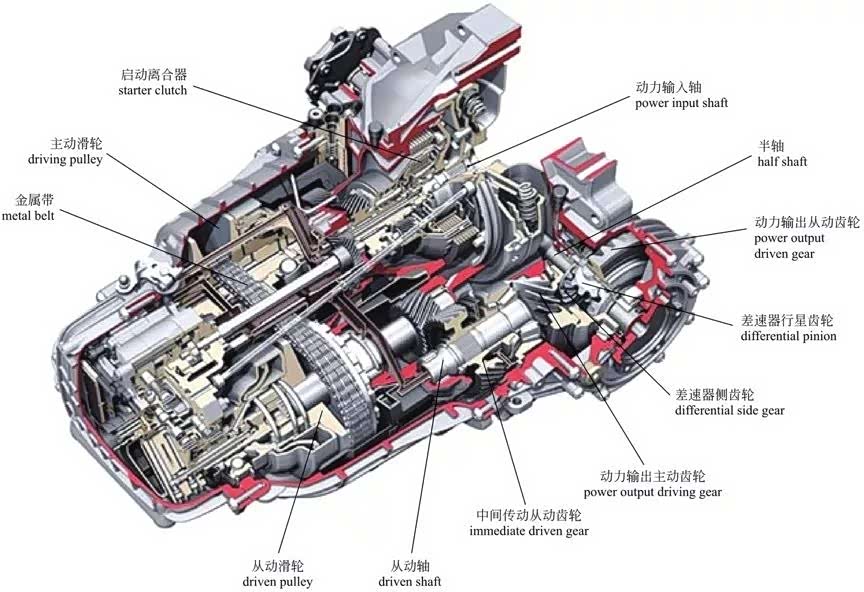 启动离合器
starter clutch

主动滑轮
driving pulley

金属带
metal belt

动力输入轴
power input shaft

半轴
half shaft

动力输出从动齿轮
power output driven gear

差速器行星齿轮
differential pinion

差速器侧齿轮
differential side gear

动力输出主动齿轮
power output driving gear

中间传动从动齿轮
immediate driven gear

从动滑轮
driven pulley

从动轴
driven shaft