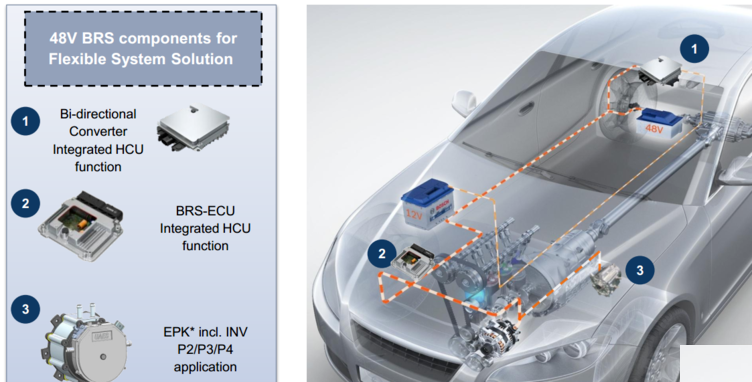 48V BRS components for Flexible System Solution

1 Bi-directional Converter Integrated HCU function

2 BRS-ECU Integrated HCU function

3 EPK* incl. INV P2/P3/P4 application

1

48V

12V

BOSCH

2

3