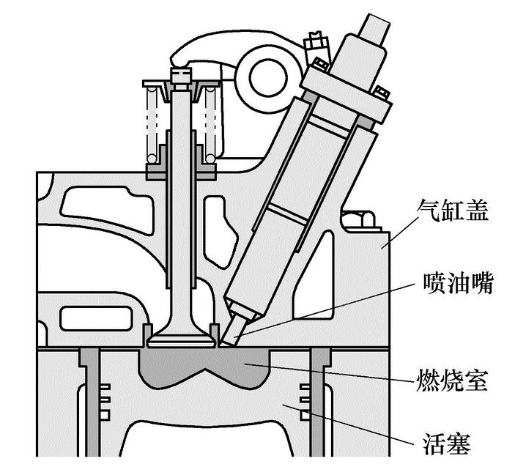 气缸盖
喷油嘴
燃烧室
活塞