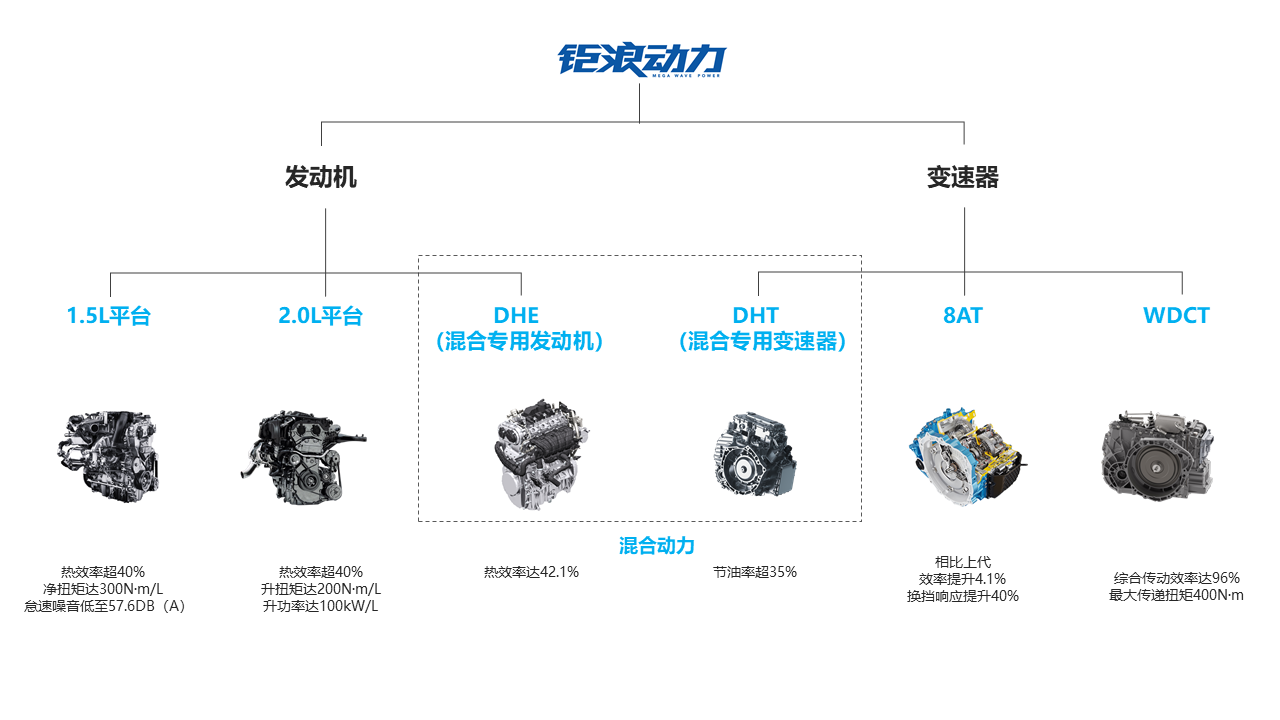 钜浪动力
MEGA WAVE POWER

发动机

变速器

1.5L平台

2.0L平台

DHE
（混合专用发动机）

DHT
（混合专用变速器）

8AT

WDCT

混合动力

热效率超40%
净扭矩达300N·m/L
怠速噪音低至57.6DB（A）

热效率超40%
升扭矩达200N·m/L
升功率达100kW/L

热效率达42.1%

节油率超35%

相比上代
效率提升4.1%
换挡响应提升40%

综合传动效率达96%
最大传递扭矩400N·m