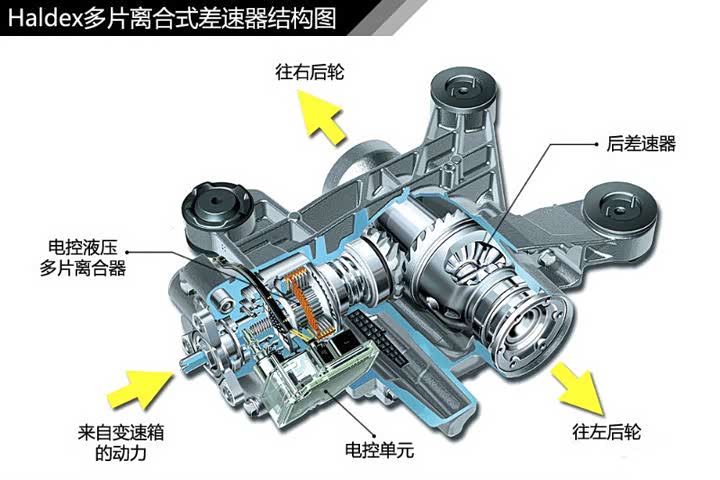 Haldex多片离合式差速器结构图

往右后轮

后差速器

电控液压
多片离合器

来自变速箱
的动力

电控单元

往左后轮