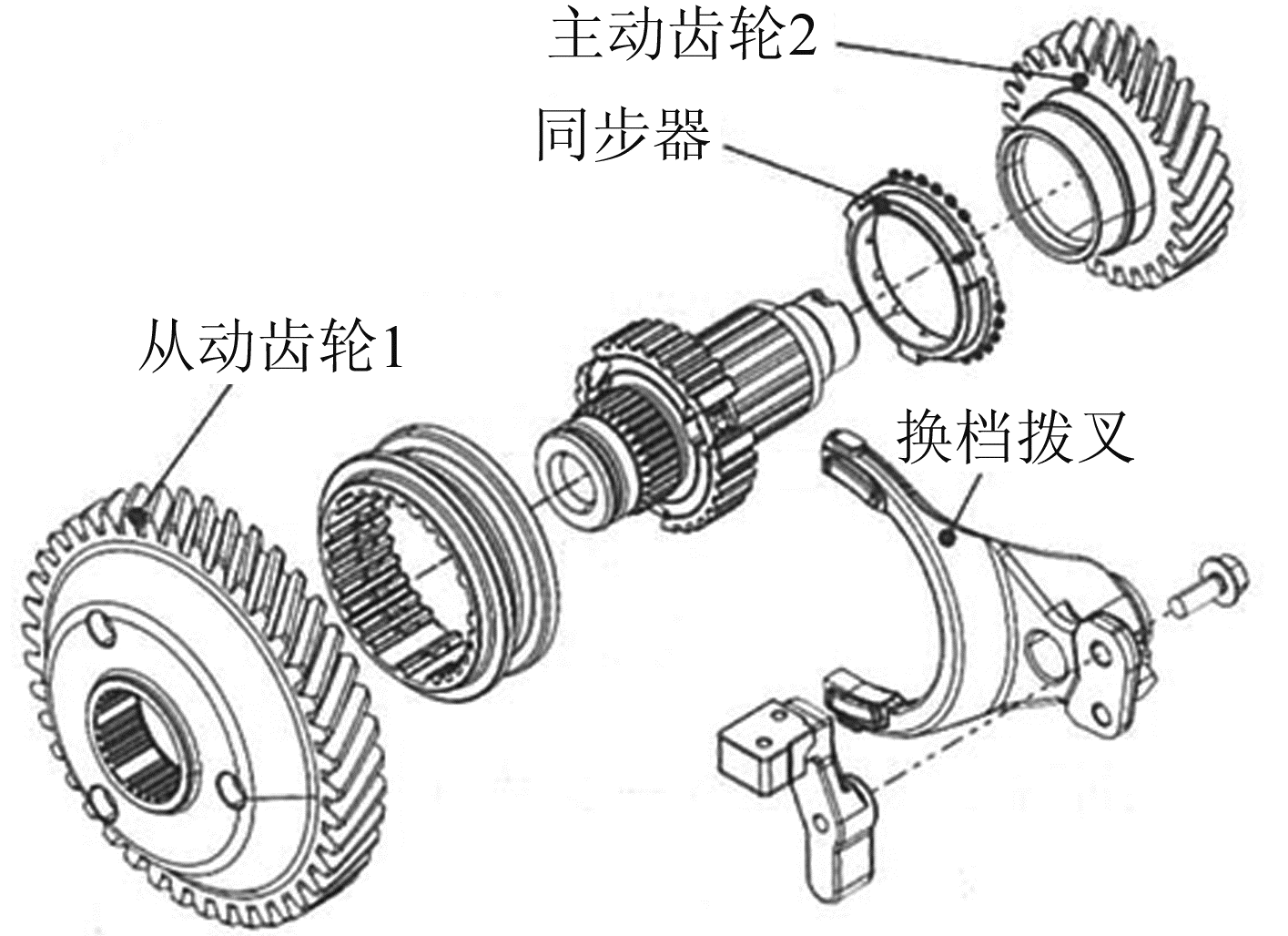 主动齿轮2
同步器
从动齿轮1
换档拨叉