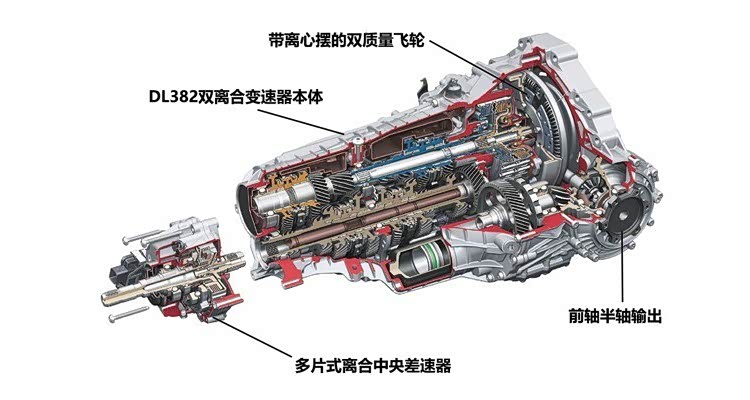 带离心摆的双质量飞轮

DL382双离合变速器本体

前轴半轴输出

多片式离合中央差速器