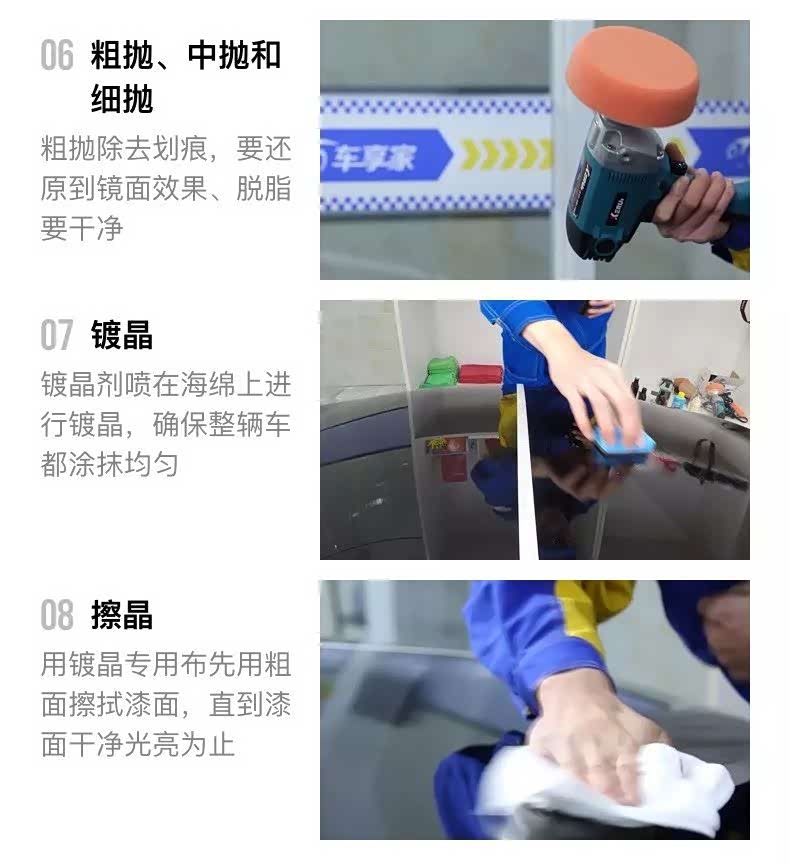 06 粗抛、中抛和细抛

粗抛除去划痕，要还原到镜面效果、脱脂要干净

车享家

07 镀晶

镀晶剂喷在海绵上进行镀晶，确保整辆车都涂抹均匀

08 擦晶

用镀晶专用布先用粗面擦拭漆面，直到漆面干净光亮为止