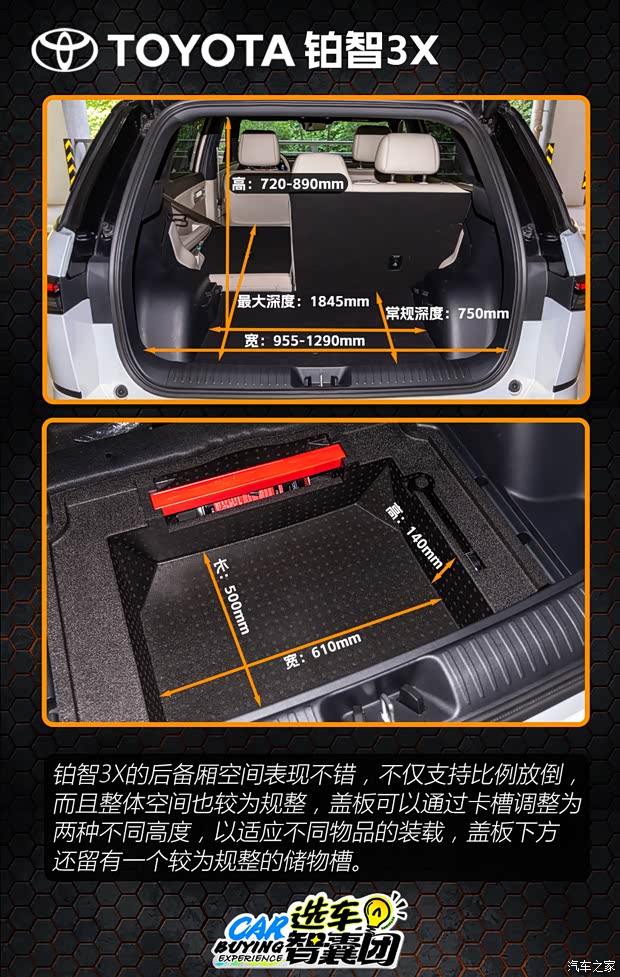 TOYOTA 铂智3X

高：720-890mm
最大深度：1845mm
常规深度：750mm
宽：955-1290mm

高：140mm
长：500mm
宽：610mm

铂智3X的后备厢空间表现不错，不仅支持比例放倒，而且整体空间也较为规整，盖板可以通过卡槽调整为两种不同高度，以适应不同物品的装载，盖板下方还留有一个较为规整的储物槽。

CAR BUYING EXPERIENCE 选车智囊团

汽车之家