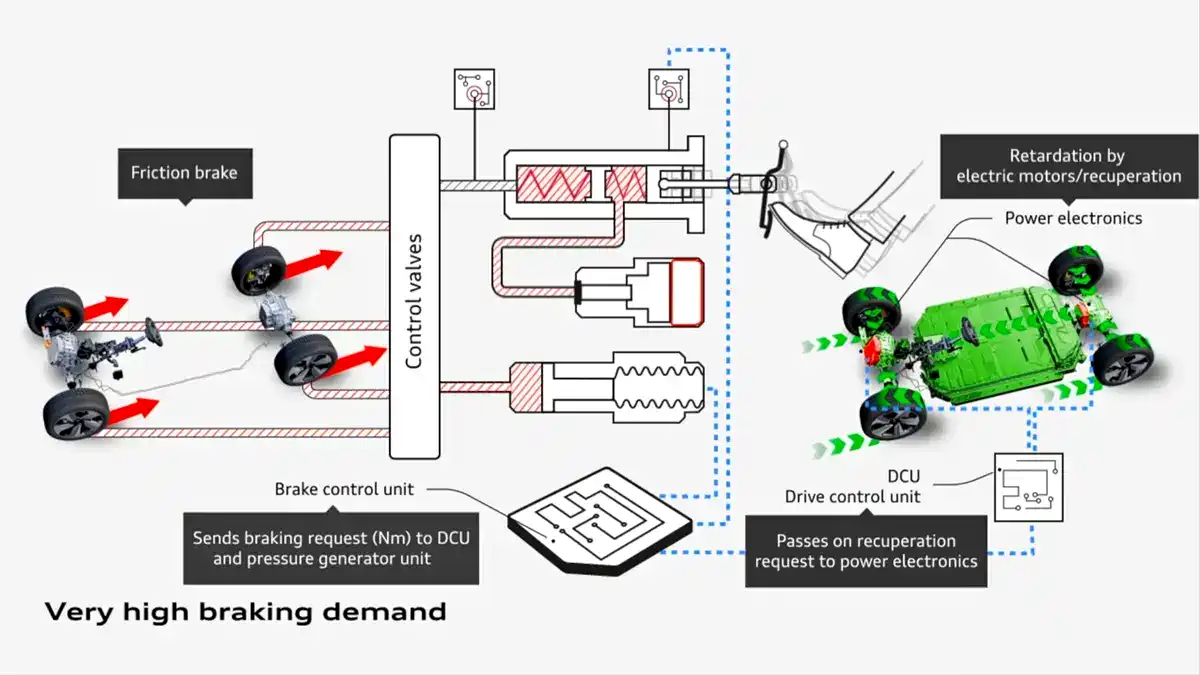 Friction brake

Control valves

Retardation by electric motors/recuperation

Power electronics

Brake control unit

Sends braking request (Nm) to DCU and pressure generator unit

DCU
Drive control unit

Passes on recuperation request to power electronics

Very high braking demand