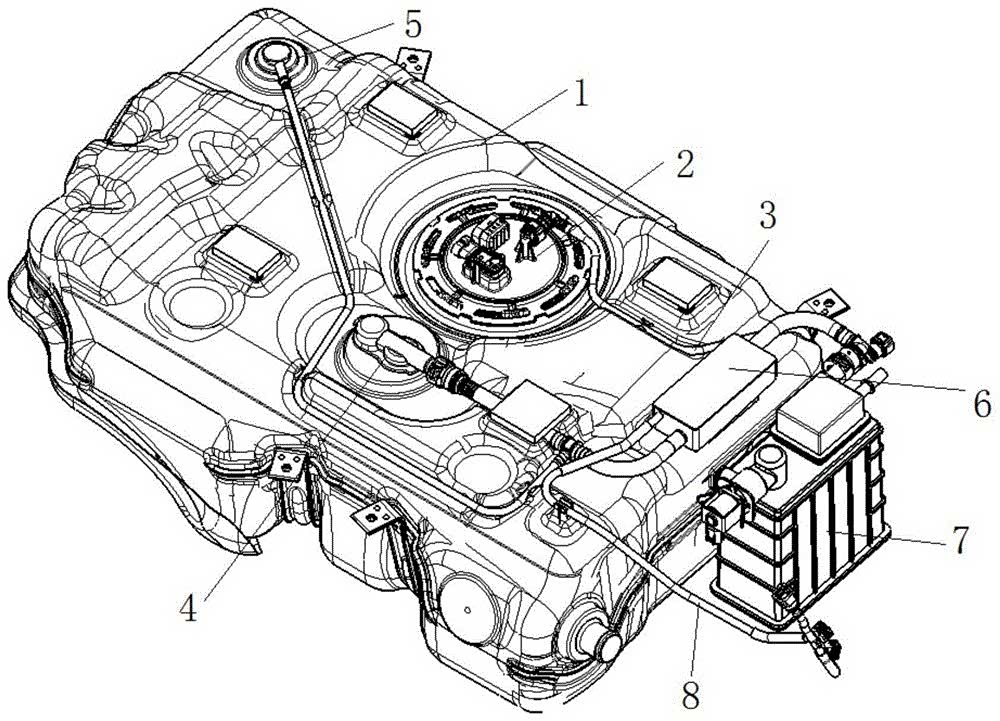 5
1
2
3
6
7
4
8