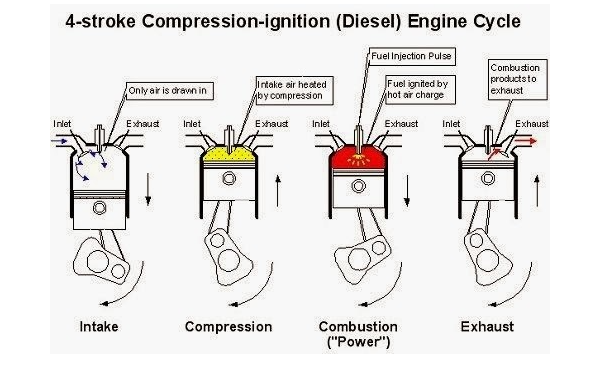 4-stroke Compression-ignition (Diesel) Engine Cycle

Only air is drawn in

Inlet

Exhaust

Intake air heated by compression

Inlet

Exhaust

Fuel Injection Pulse

Fuel ignited by hot air charge

Inlet

Exhaust

Combustion products to exhaust

Inlet

Exhaust

Intake

Compression

Combustion ("Power")

Exhaust