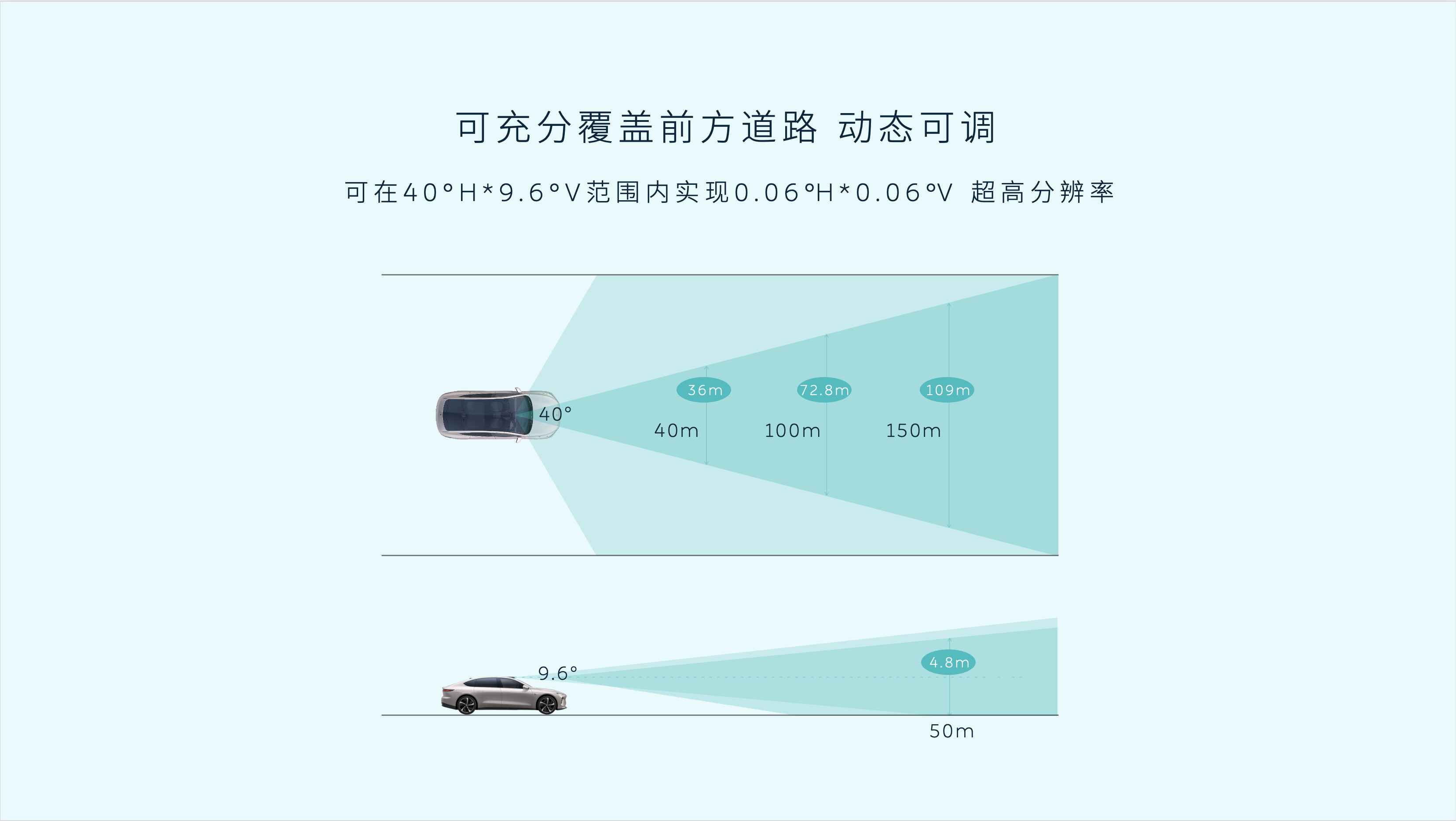 可充分覆盖前方道路 动态可调

可在40°H*9.6°V范围内实现0.06°H*0.06°V 超高分辨率

40°

36m

72.8m

109m

40m

100m

150m

9.6°

4.8m

50m