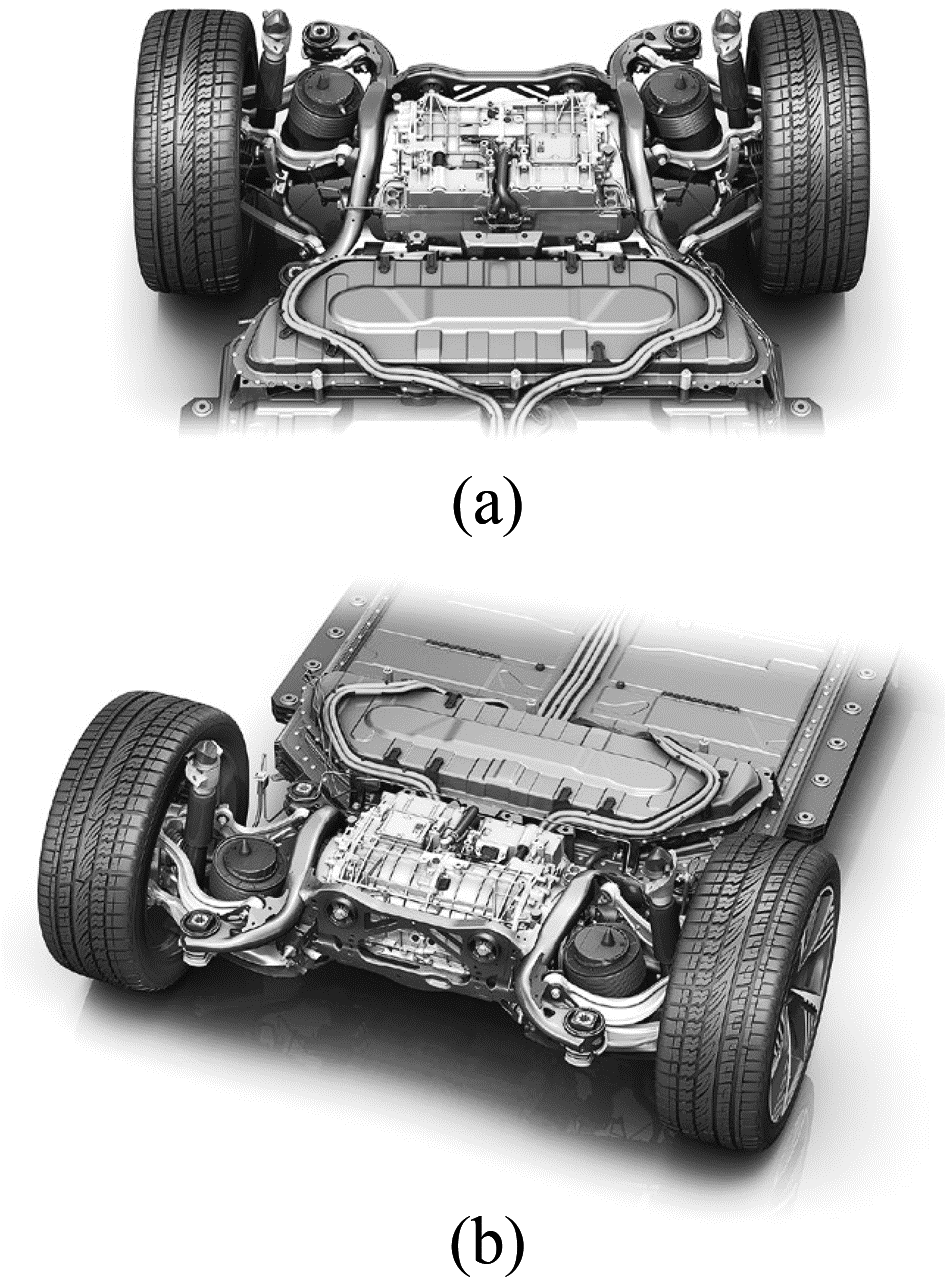 (a)

(b)