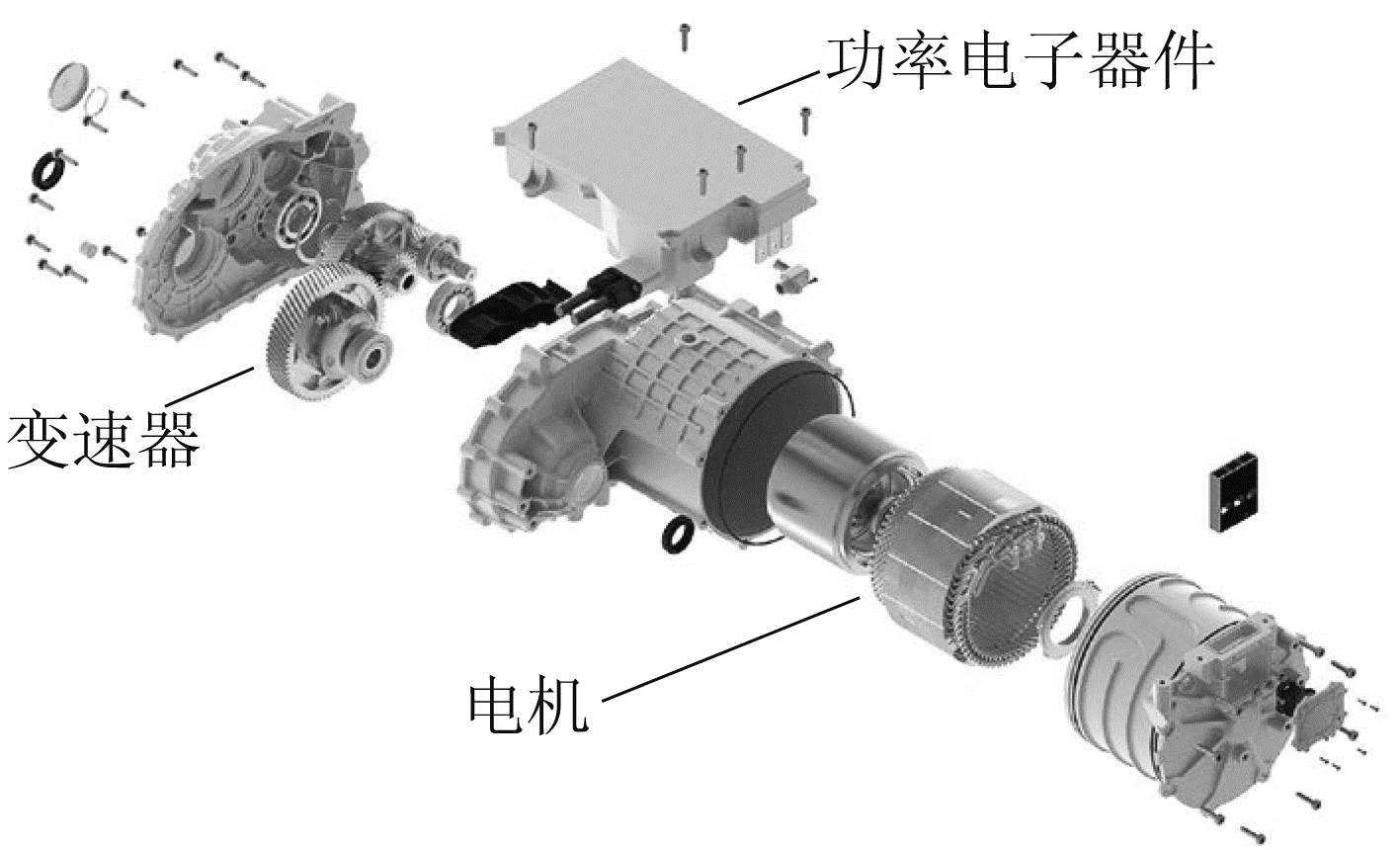 功率电子器件

变速器

电机