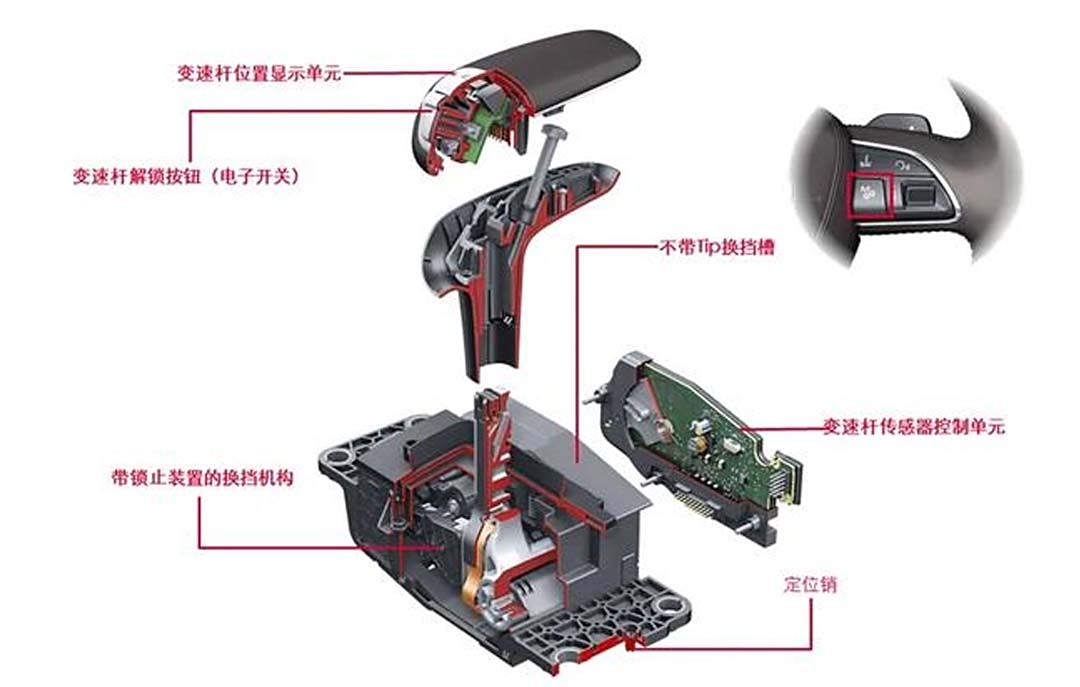 变速杆位置显示单元

变速杆解锁按钮（电子开关）

不带Tip换挡槽

变速杆传感器控制单元

带锁止装置的换挡机构

定位销