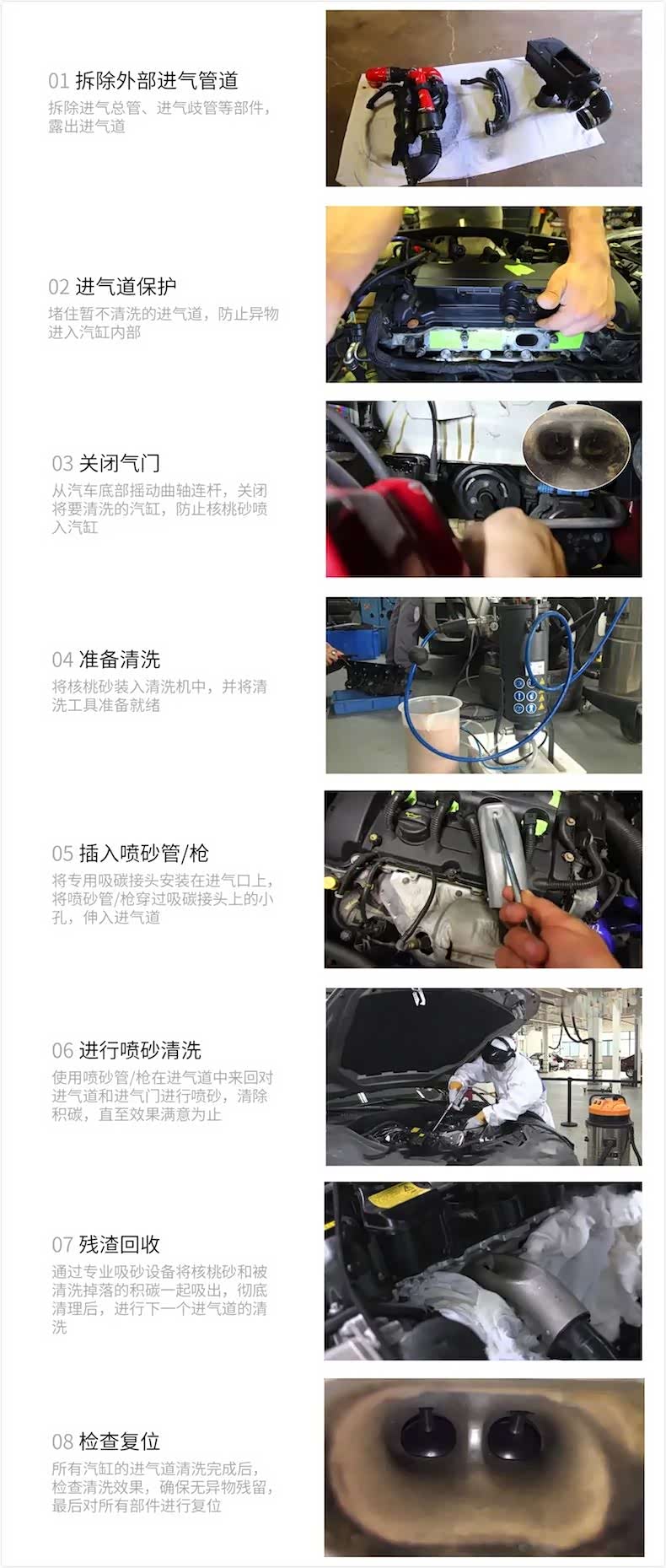 01 拆除外部进气管道
拆除进气总管、进气歧管等部件，露出进气道

02 进气道保护
堵住暂不清洗的进气道，防止异物进入汽缸内部

03 关闭气门
从汽车底部摇动曲轴连杆，关闭将要清洗的汽缸，防止核桃砂喷入汽缸

04 准备清洗
将核桃砂装入清洗机中，并将清洗工具准备就绪

05 插入喷砂管/枪
将专用吸碳接头安装在进气口上，将喷砂管/枪穿过吸碳接头上的小孔，伸入进气道

06 进行喷砂清洗
使用喷砂管/枪在进气道中来回对进气道和进气门进行喷砂，清除积碳，直至效果满意为止

07 残渣回收
通过专业吸砂设备将核桃砂和被清洗掉落的积碳一起吸出，彻底清理后，进行下一个进气道的清洗

08 检查复位
所有汽缸的进气道清洗完成后，检查清洗效果，确保无异物残留，最后对所有部件进行复位