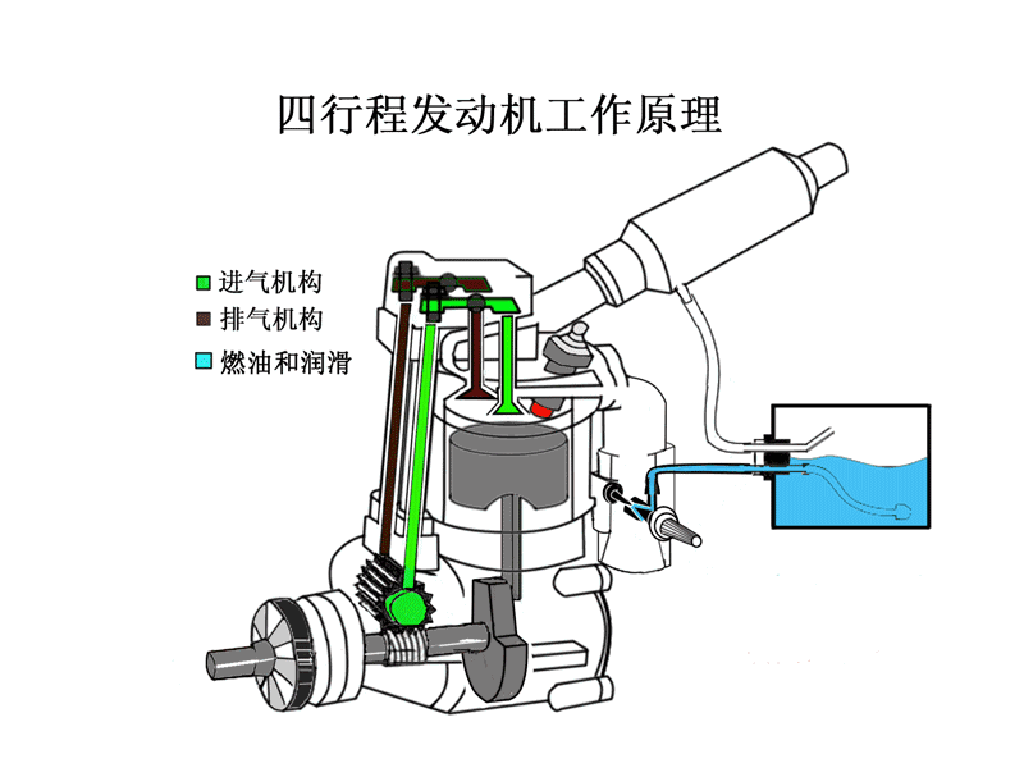 四行程发动机工作原理

进气机构
排气机构
燃油和润滑