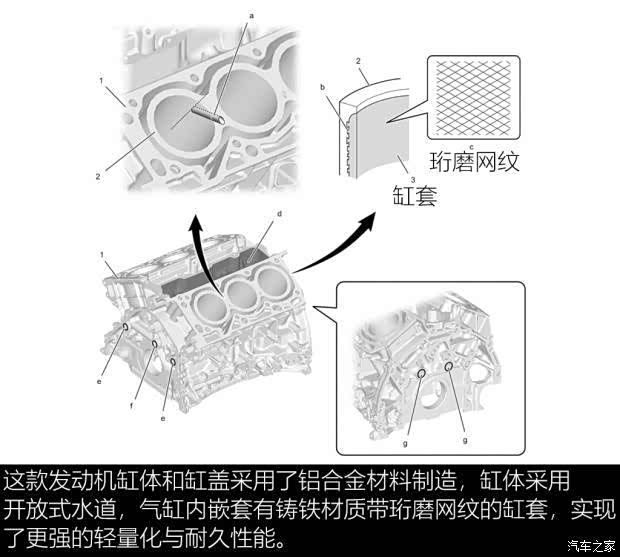 a
1
2
2
b
c
珩磨网纹
3
缸套
d
1
e
f
e
g
g

这款发动机缸体和缸盖采用了铝合金材料制造，缸体采用开放式水道，气缸内嵌套有铸铁材质带珩磨网纹的缸套，实现了更强的轻量化与耐久性能。

汽车之家