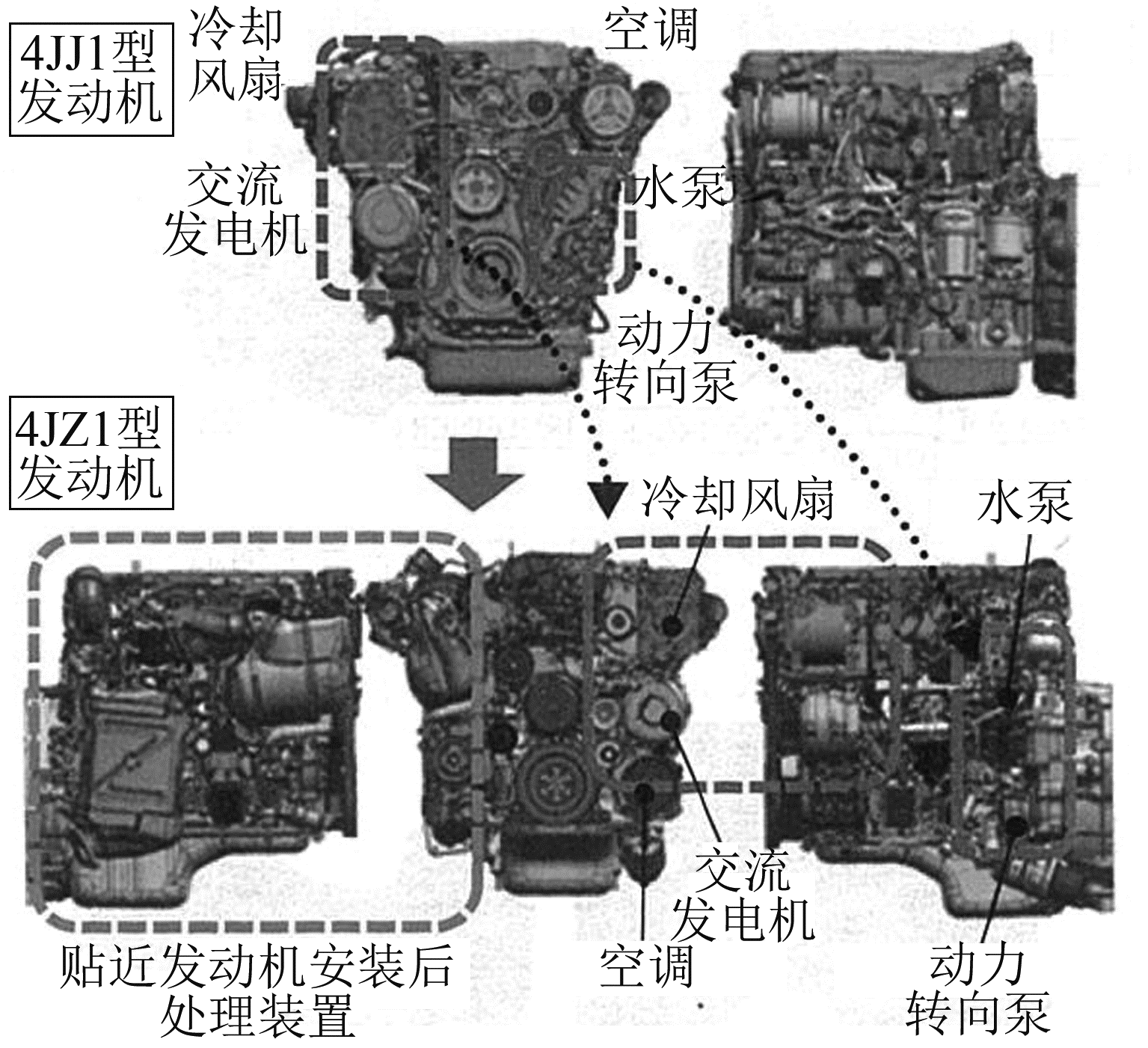 4JJ1型发动机

冷却风扇

空调

交流发电机

水泵

动力转向泵

4JZ1型发动机

冷却风扇

水泵

交流发电机

空调

动力转向泵

贴近发动机安装后处理装置