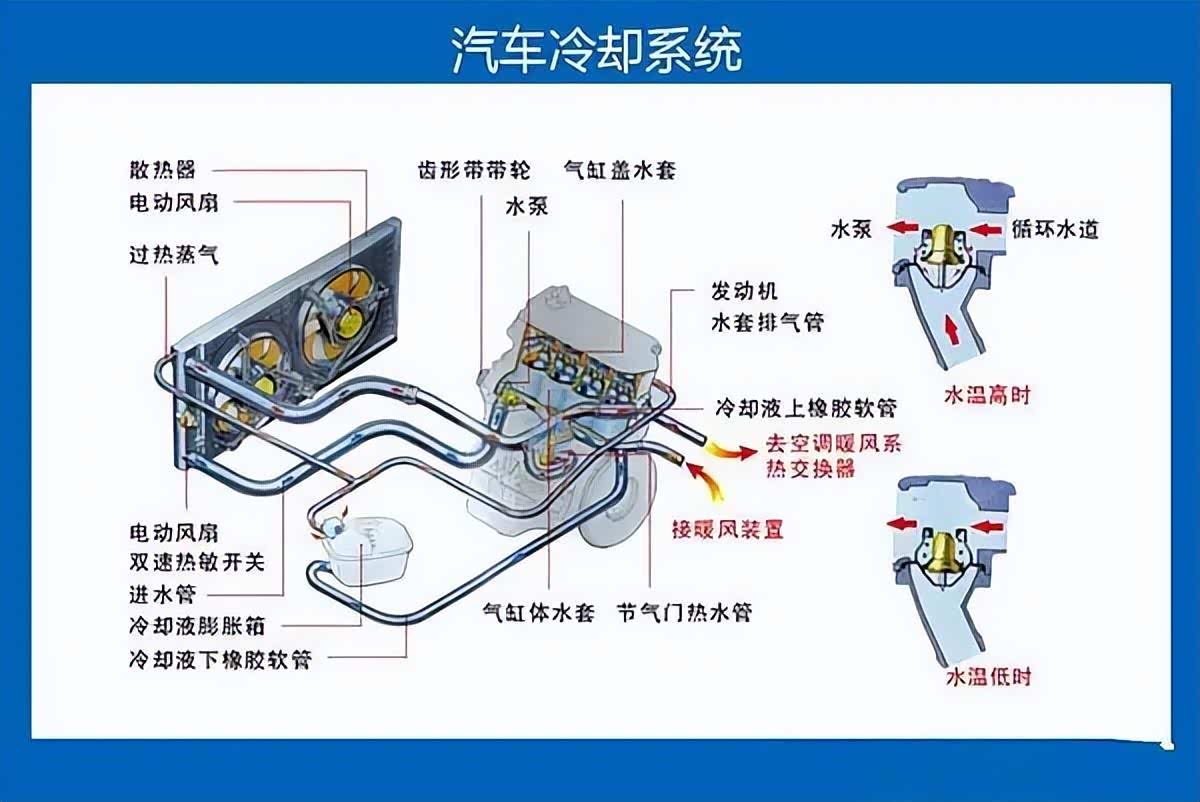 汽车冷却系统

散热器
电动风扇
过热蒸气

齿形带带轮
水泵
气缸盖水套

发动机
水套排气管

冷却液上橡胶软管
去空调暖风系
热交换器
接暖风装置

电动风扇
双速热敏开关
进水管
冷却液膨胀箱
冷却液下橡胶软管

气缸体水套
节气门热水管

水泵
循环水道
水温高时

水温低时