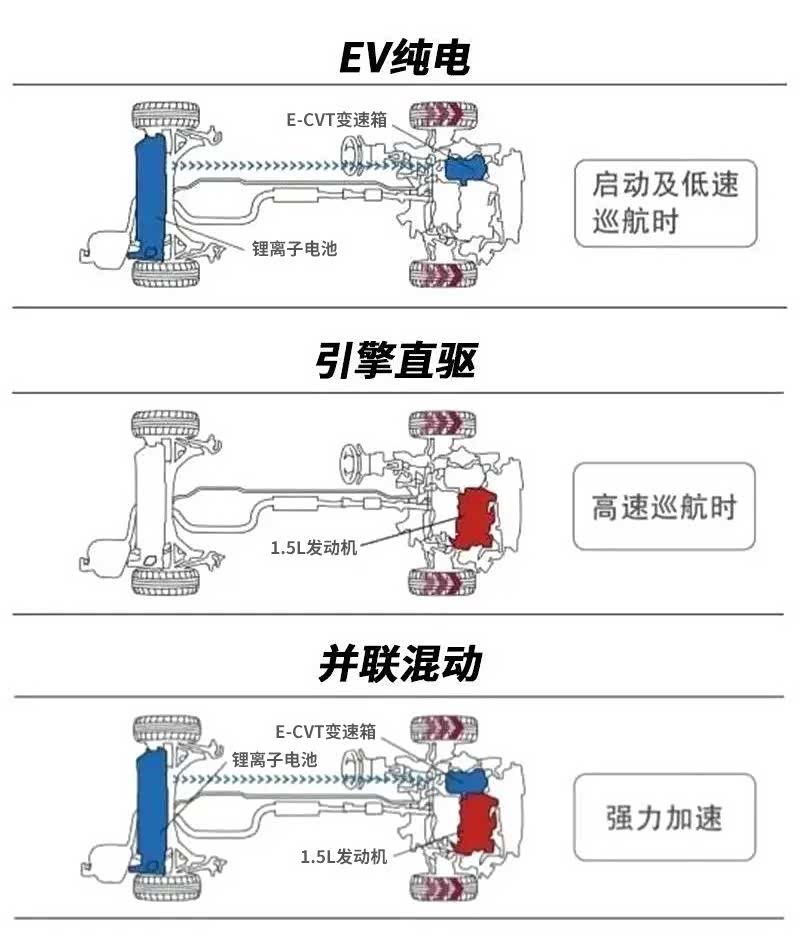 EV纯电

E-CVT变速箱

锂离子电池

启动及低速巡航时

引擎直驱

1.5L发动机

高速巡航时

并联混动

E-CVT变速箱

锂离子电池

1.5L发动机

强力加速