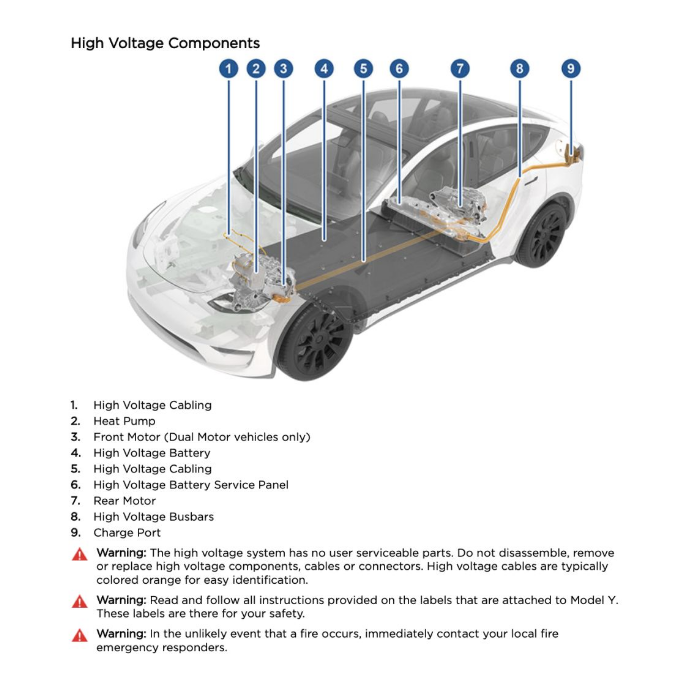 High Voltage Components

1 2 3 4 5 6 7 8 9

1. High Voltage Cabling
2. Heat Pump
3. Front Motor (Dual Motor vehicles only)
4. High Voltage Battery
5. High Voltage Cabling
6. High Voltage Battery Service Panel
7. Rear Motor
8. High Voltage Busbars
9. Charge Port

Warning: The high voltage system has no user serviceable parts. Do not disassemble, remove or replace high voltage components, cables or connectors. High voltage cables are typically colored orange for easy identification.

Warning: Read and follow all instructions provided on the labels that are attached to Model Y. These labels are there for your safety.

Warning: In the unlikely event that a fire occurs, immediately contact your local fire emergency responders.