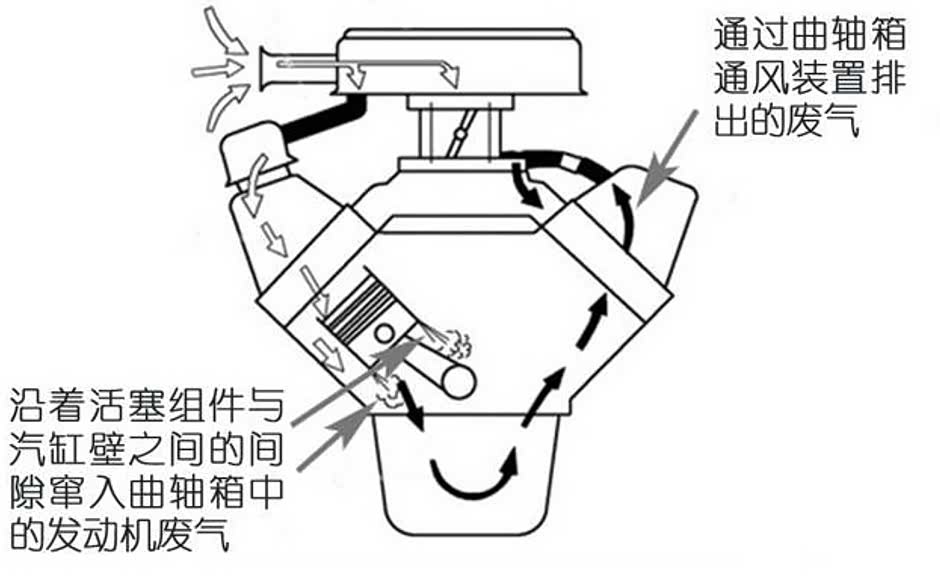 通过曲轴箱通风装置排出的废气

沿着活塞组件与汽缸壁之间的间隙窜入曲轴箱中的发动机废气