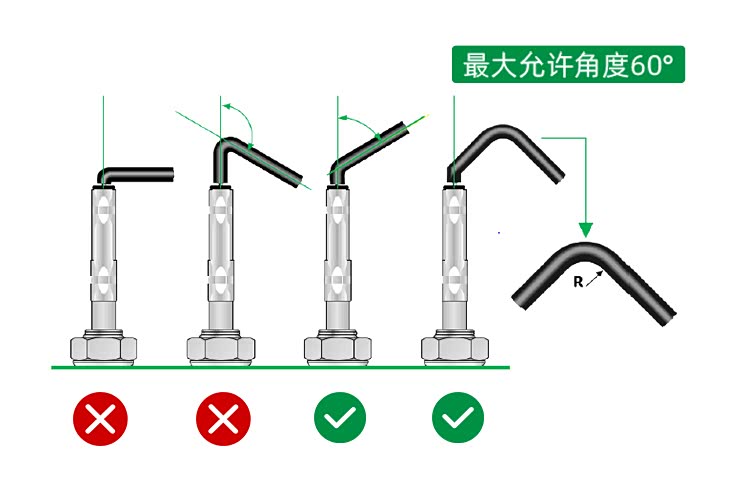 最大允许角度60°

R