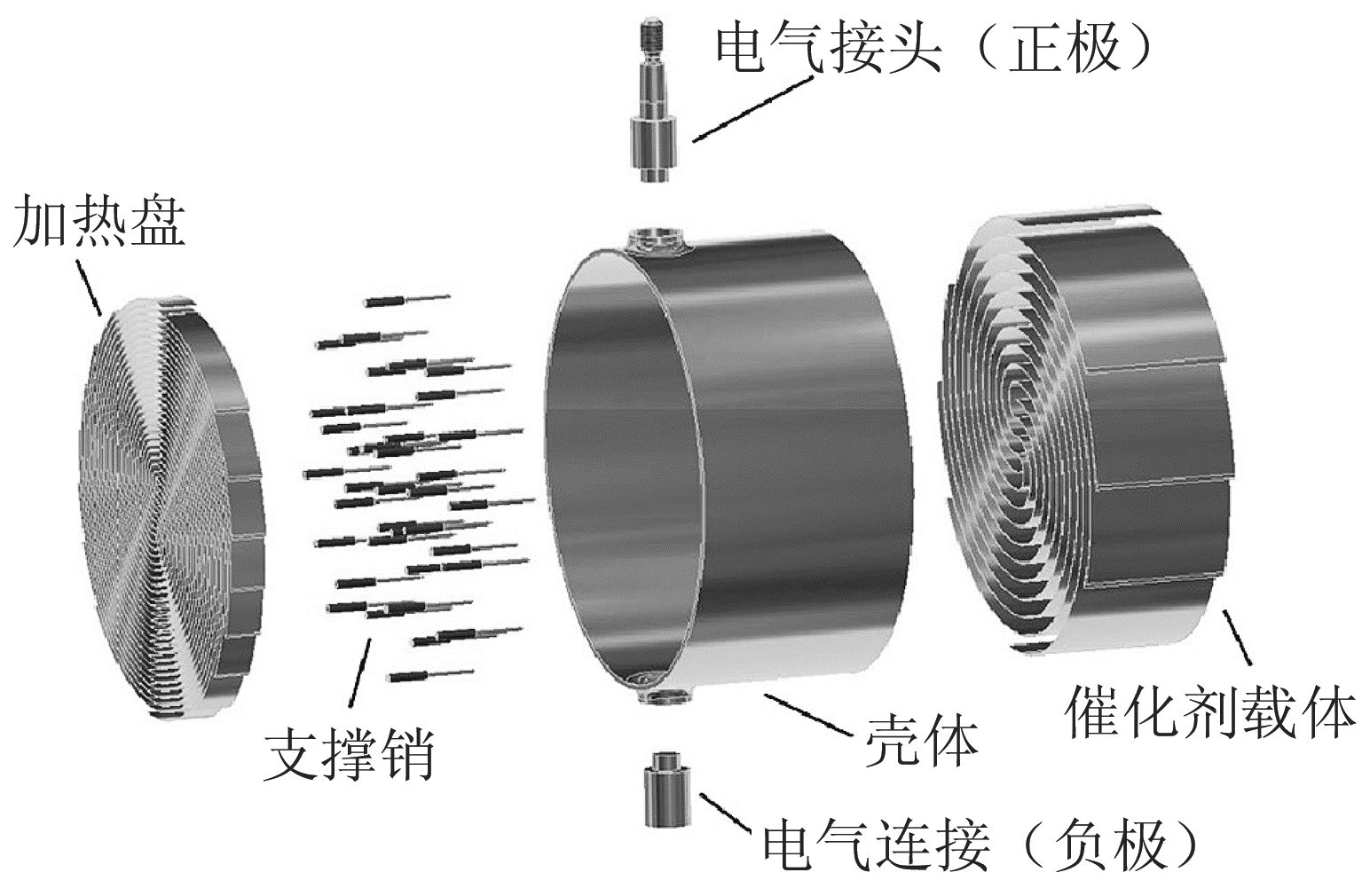 电气接头（正极）

加热盘

支撑销

壳体

催化剂载体

电气连接（负极）