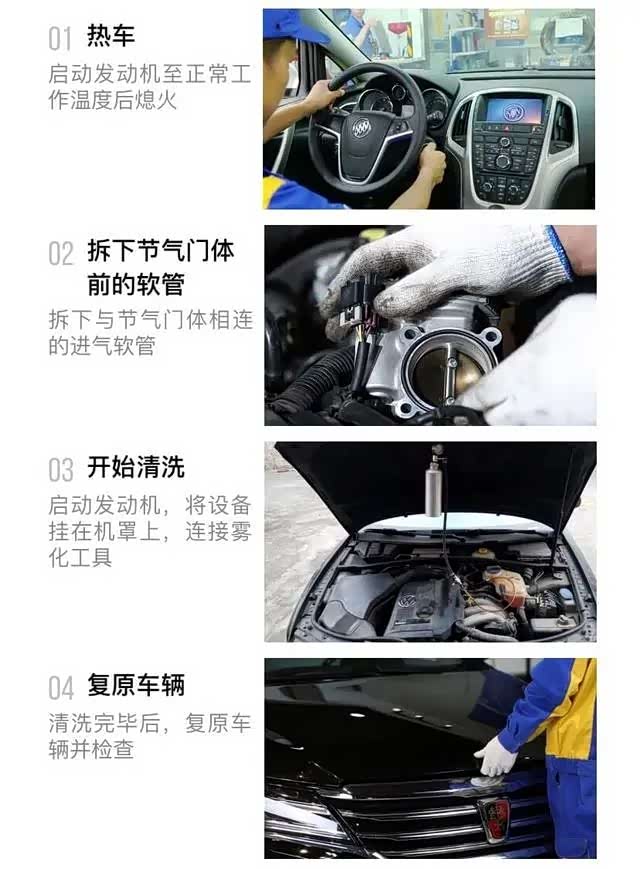 01 热车

启动发动机至正常工作温度后熄火

02 拆下节气门体前的软管

拆下与节气门体相连的进气软管

03 开始清洗

启动发动机，将设备挂在机罩上，连接雾化工具

04 复原车辆

清洗完毕后，复原车辆并检查