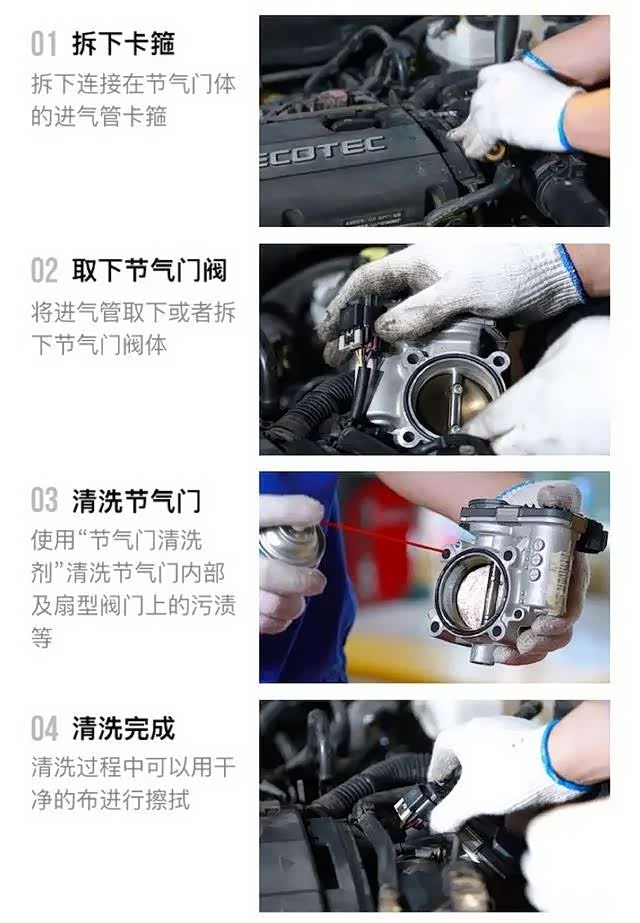 01 拆下卡箍
拆下连接在节气门体的进气管卡箍

ECOTEC

02 取下节气门阀
将进气管取下或者拆下节气门阀体

03 清洗节气门
使用“节气门清洗剂”清洗节气门内部及扇型阀门上的污渍等

04 清洗完成
清洗过程中可以用干净的布进行擦拭