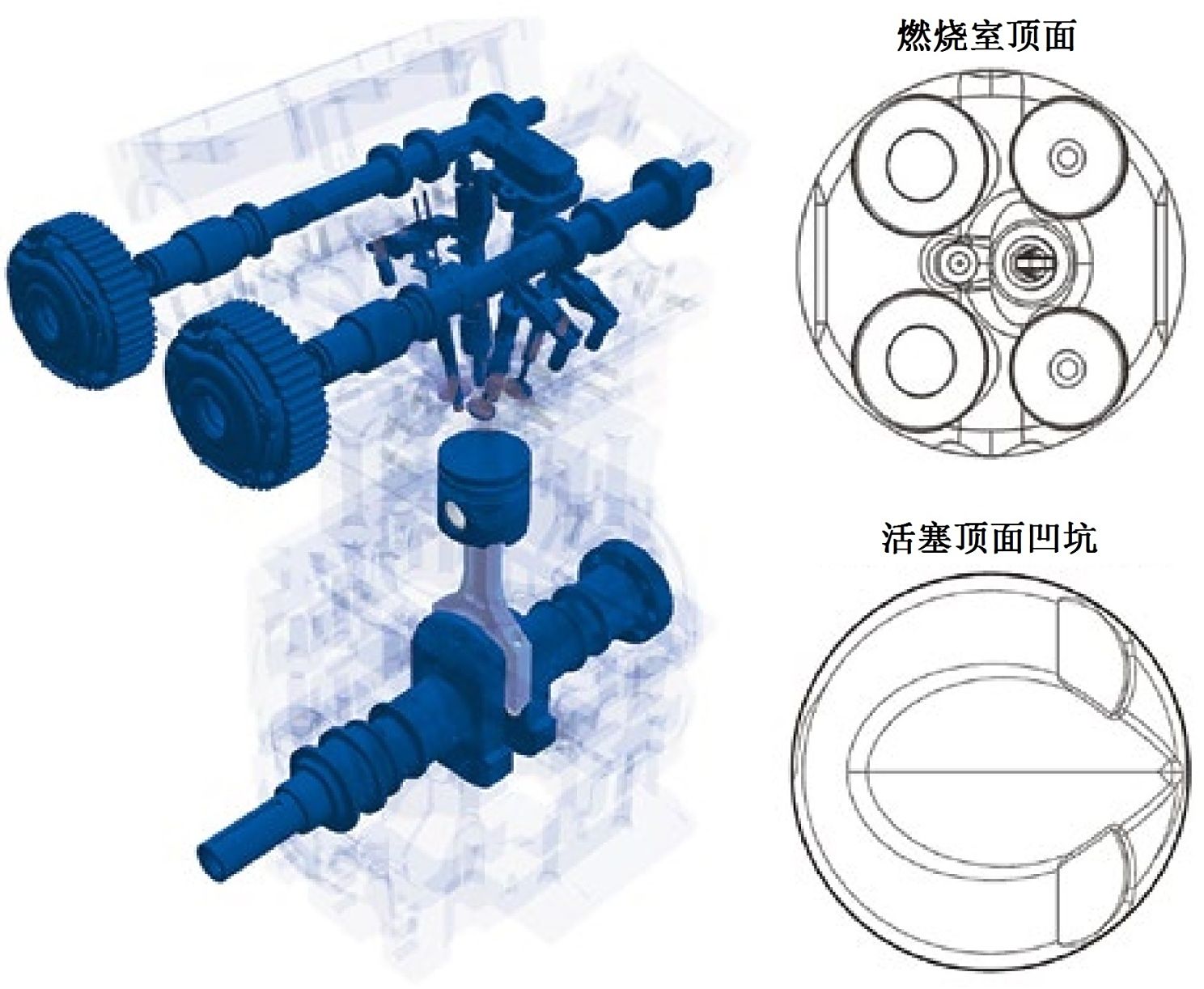 燃烧室顶面

活塞顶面凹坑