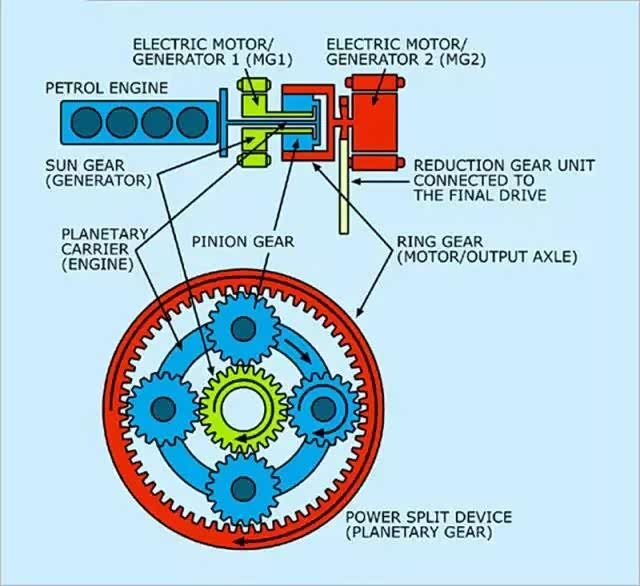 ELECTRIC MOTOR/ GENERATOR 1 (MG1)

ELECTRIC MOTOR/ GENERATOR 2 (MG2)

PETROL ENGINE

SUN GEAR (GENERATOR)

REDUCTION GEAR UNIT CONNECTED TO THE FINAL DRIVE

PLANETARY CARRIER (ENGINE)

PINION GEAR

RING GEAR (MOTOR/OUTPUT AXLE)

POWER SPLIT DEVICE (PLANETARY GEAR)