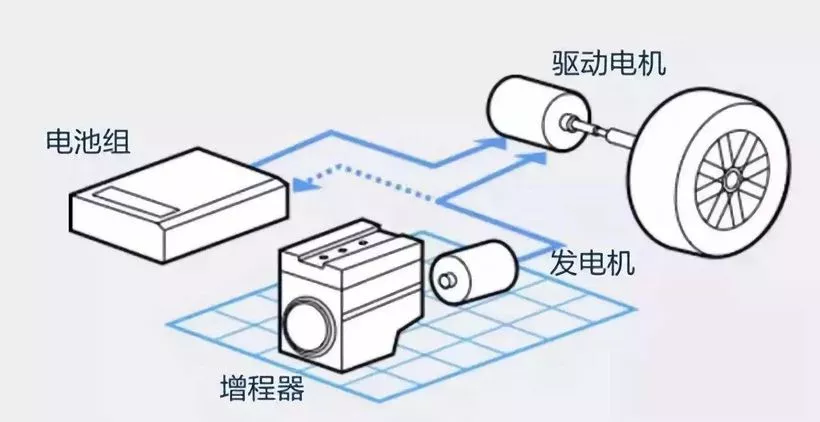 驱动电机

电池组

发电机

增程器