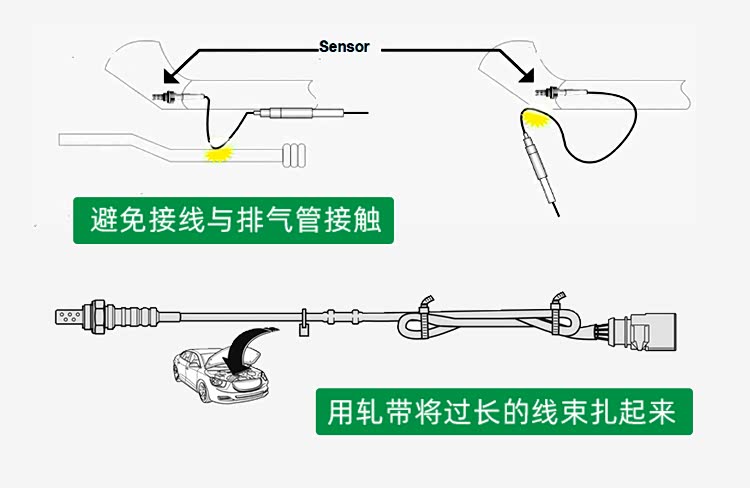 Sensor

避免接线与排气管接触

用轧带将过长的线束扎起来