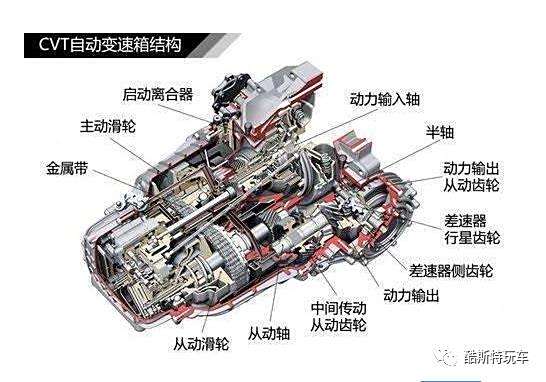 CVT自动变速箱结构

启动离合器

主动滑轮

金属带

动力输入轴

半轴

动力输出从动齿轮

差速器行星齿轮

差速器侧齿轮

动力输出

中间传动从动齿轮

从动轴

从动滑轮

酷斯特玩车