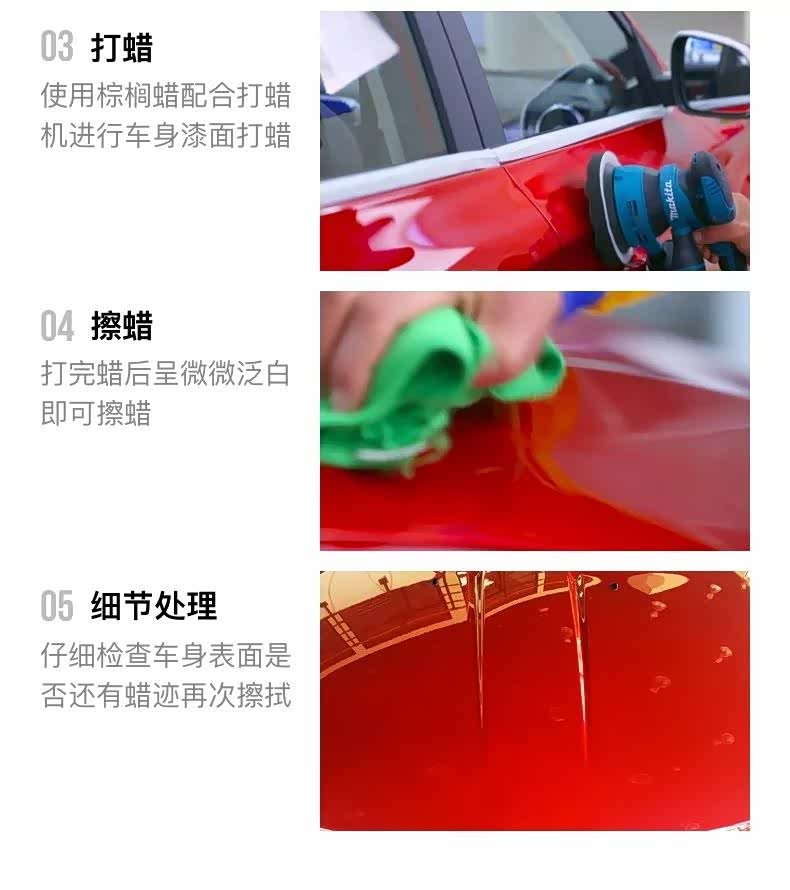 03 打蜡
使用棕榈蜡配合打蜡机进行车身漆面打蜡

makita

04 擦蜡
打完蜡后呈微微泛白即可擦蜡

05 细节处理
仔细检查车身表面是否还有蜡迹再次擦拭