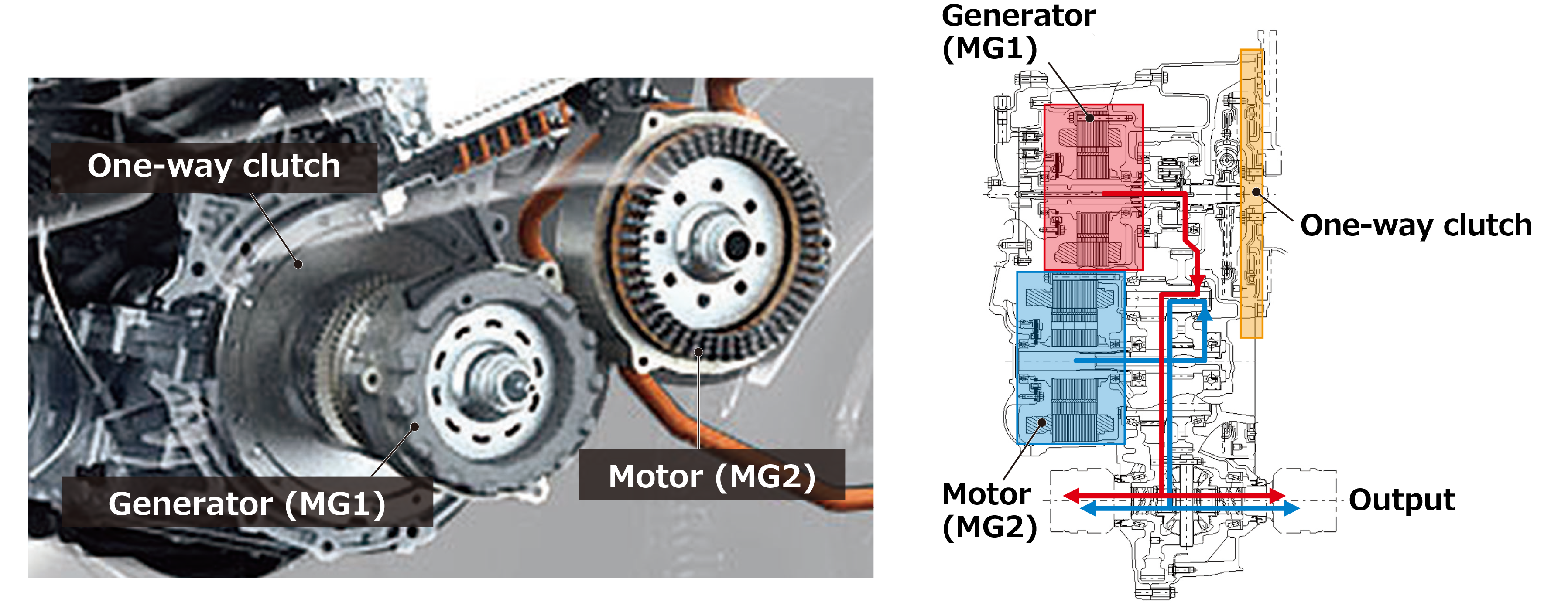 One-way clutch

Generator (MG1)

Motor (MG2)

Generator (MG1)

One-way clutch

Motor (MG2)

Output