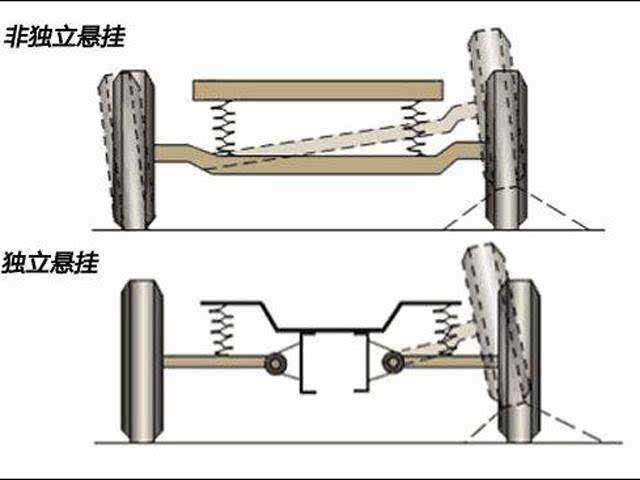 非独立悬挂

独立悬挂