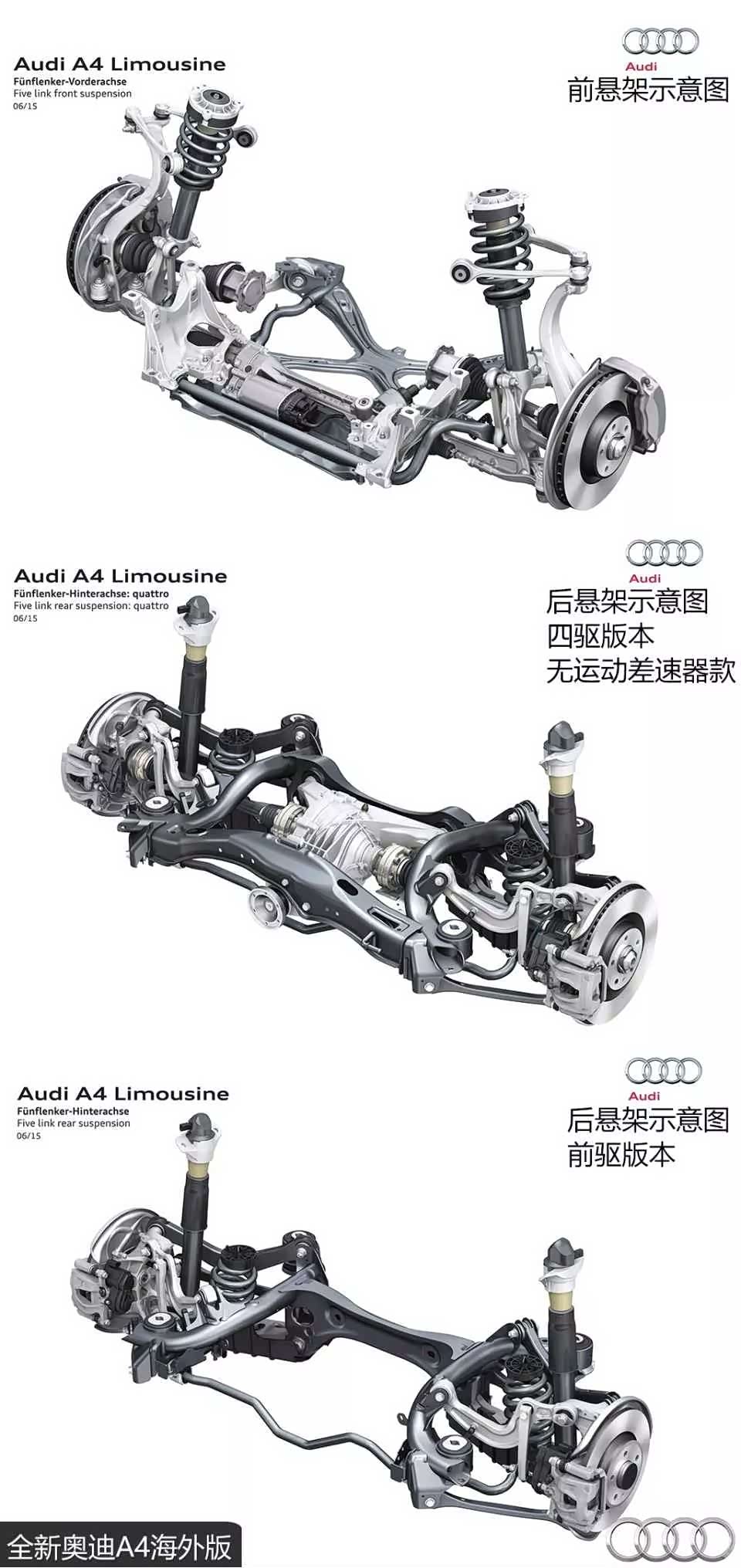 Audi A4 Limousine
Fünflenker-Vorderachse
Five link front suspension
06/15

Audi
前悬架示意图

Audi A4 Limousine
Fünflenker-Hinterachse: quattro
Five link rear suspension: quattro
06/15

Audi
后悬架示意图
四驱版本
无运动差速器款

Audi A4 Limousine
Fünflenker-Hinterachse
Five link rear suspension
06/15

Audi
后悬架示意图
前驱版本

全新奥迪A4海外版