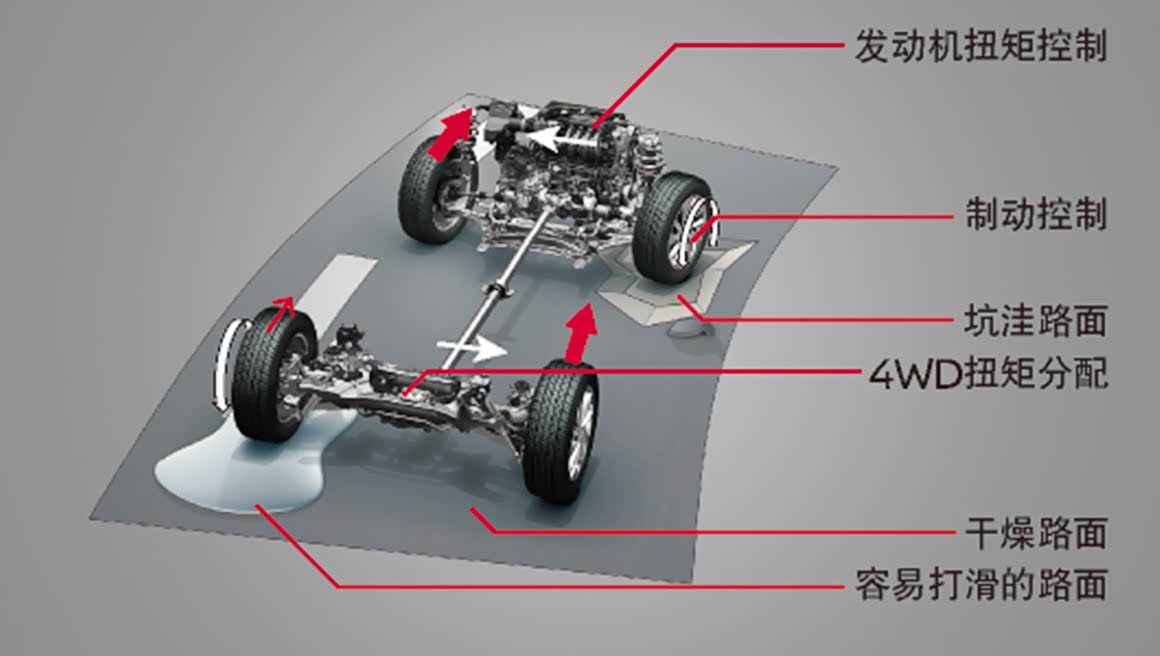 发动机扭矩控制

制动控制

坑洼路面

4WD扭矩分配

干燥路面

容易打滑的路面