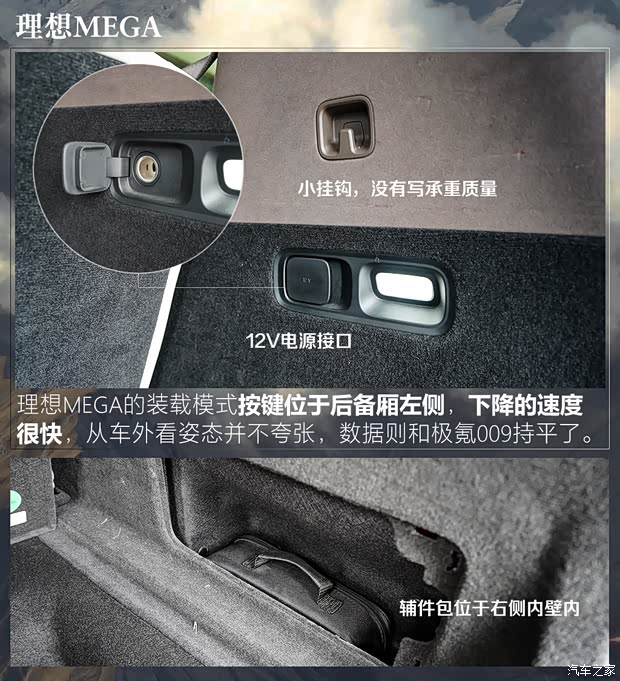 理想MEGA

小挂钩，没有写承重质量

12V电源接口

理想MEGA的装载模式按键位于后备厢左侧，下降的速度很快，从车外看姿态并不夸张，数据则和极氪009持平了。

辅件包位于右侧内壁内

汽车之家