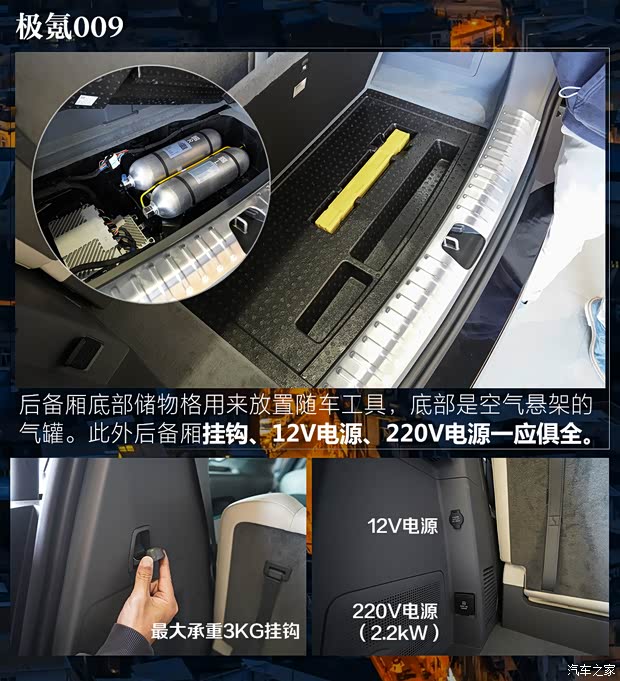 极氪009

后备厢底部储物格用来放置随车工具，底部是空气悬架的气罐。此外后备厢挂钩、12V电源、220V电源一应俱全。

最大承重3KG挂钩

12V电源

220V电源
（2.2kW）

汽车之家