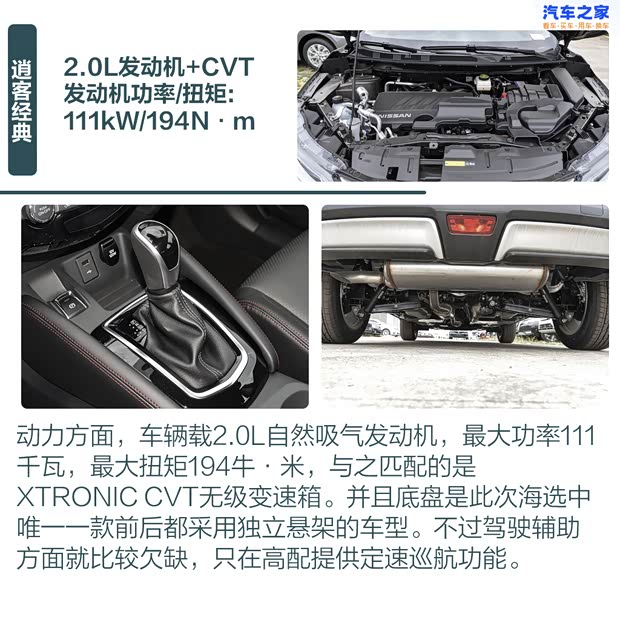 汽车之家
看车·买车·用车·换车

逍客经典

2.0L发动机+CVT
发动机功率/扭矩:
111kW/194N · m

NISSAN

动力方面，车辆载2.0L自然吸气发动机，最大功率111千瓦，最大扭矩194牛 · 米，与之匹配的是XTRONIC CVT无级变速箱。并且底盘是此次海选中唯一一款前后都采用独立悬架的车型。不过驾驶辅助方面就比较欠缺，只在高配提供定速巡航功能。